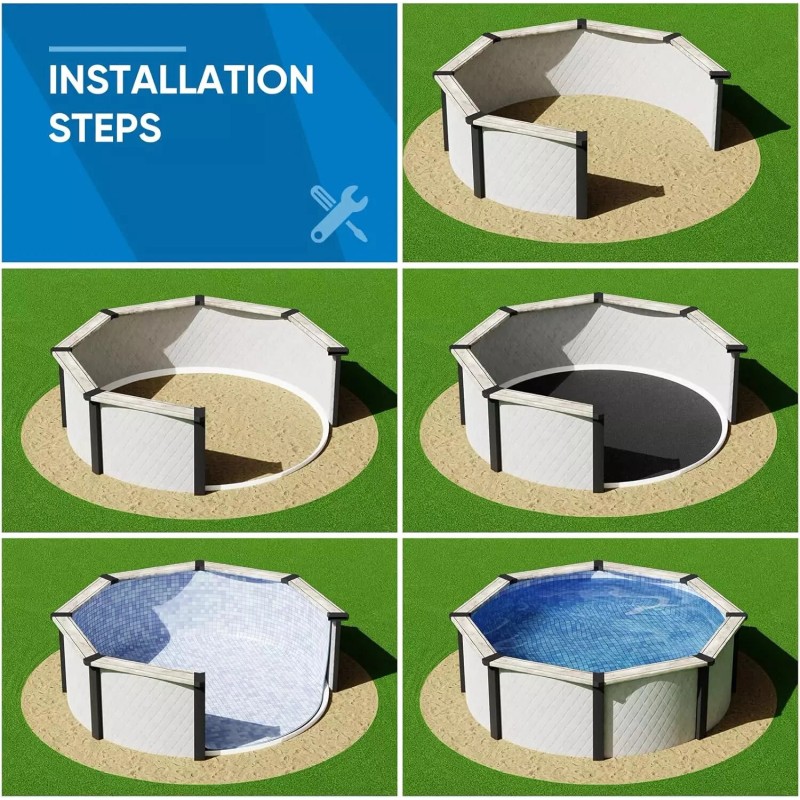 INSTALLATION STEPS