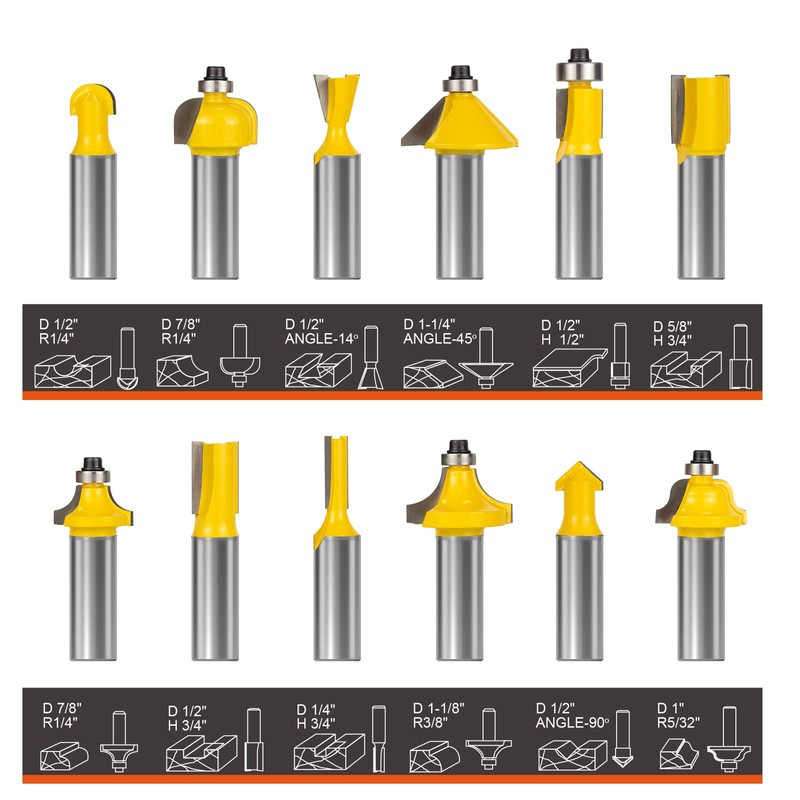 D 1/2"
R1/4"

D 7/8"
R1/4"

D 1/2"
ANGLE-14°

D 1-1/4"
ANGLE-45°

D 1/2"
H 1/2"

D 5/8"
H 3/4"

D 7/8"
R1/4"

D 1/2"
H 3/4"

D 1/4"
H 3/4"

D 1-1/8"
R3/8"

D 1/2"
ANGLE-90°

D 1"
R5/32"