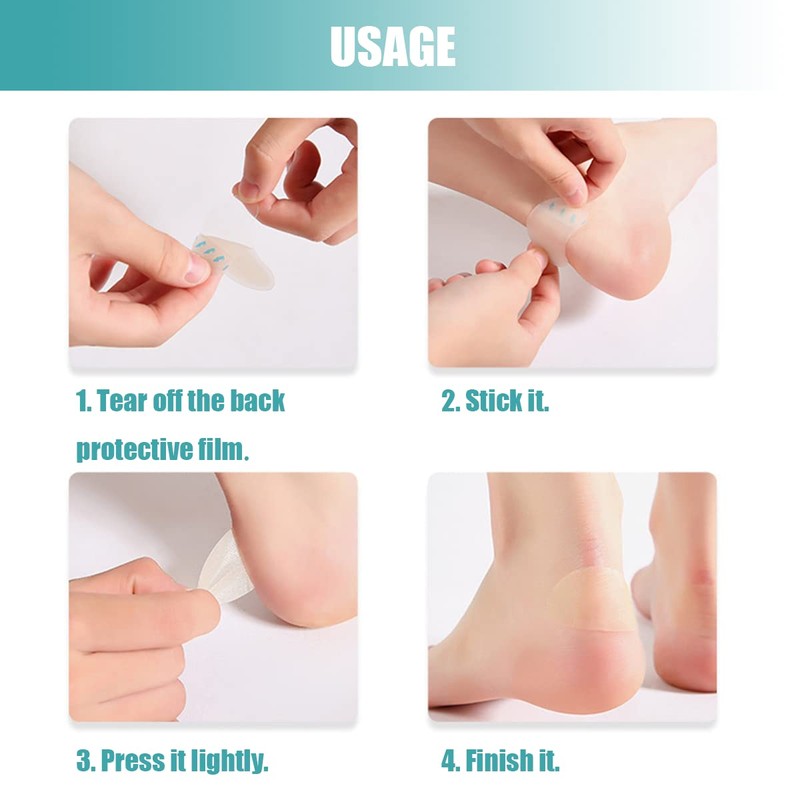 USAGE

1. Tear off the back protective film.

2. Stick it.

3. Press it lightly.

4. Finish it.