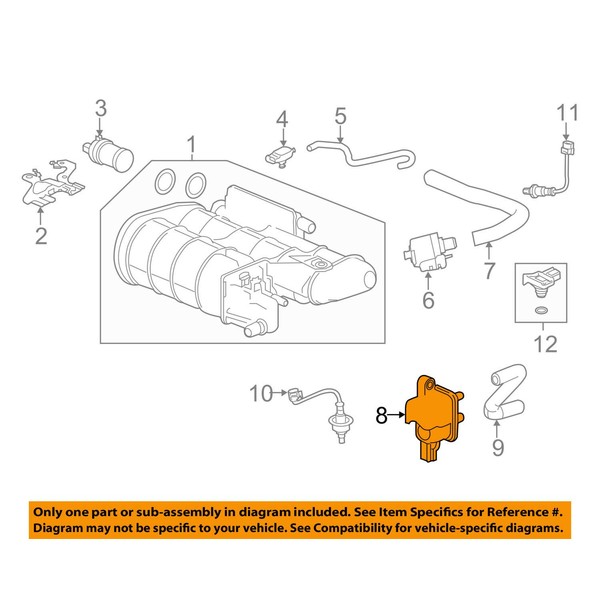 3
4
5
11
1
2
6
7
12
10
8
9

Only one part or sub-assembly in diagram included. See Item Specifics for Reference #. Diagram may not be specific to your vehicle. See Compatibility for vehicle-specific diagrams.