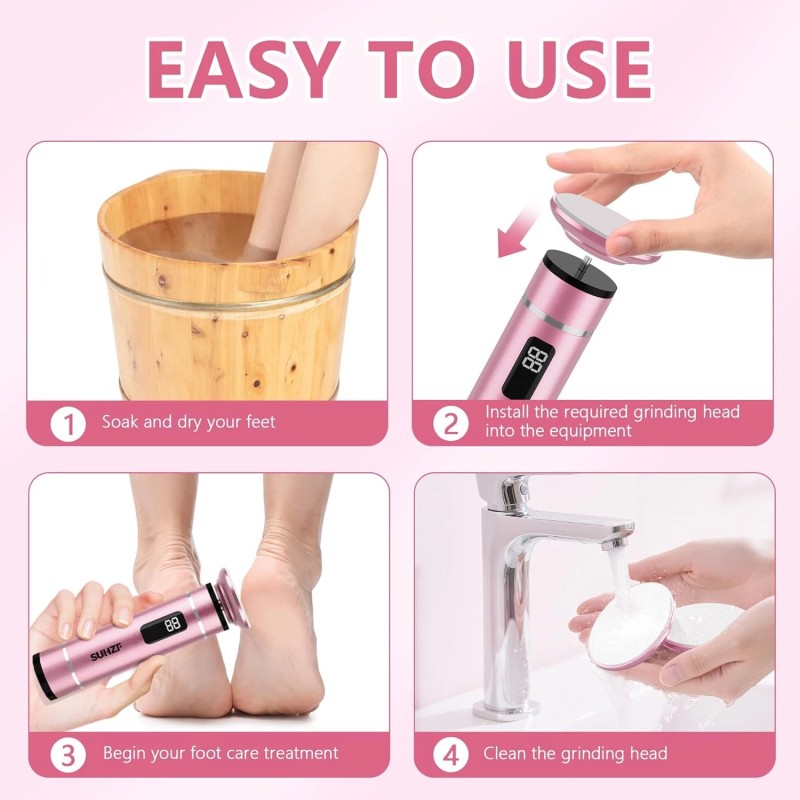 EASY TO USE

88

1 Soak and dry your feet

2 Install the required grinding head into the equipment

88

SUHZF

3 Begin your foot care treatment

4 Clean the grinding head