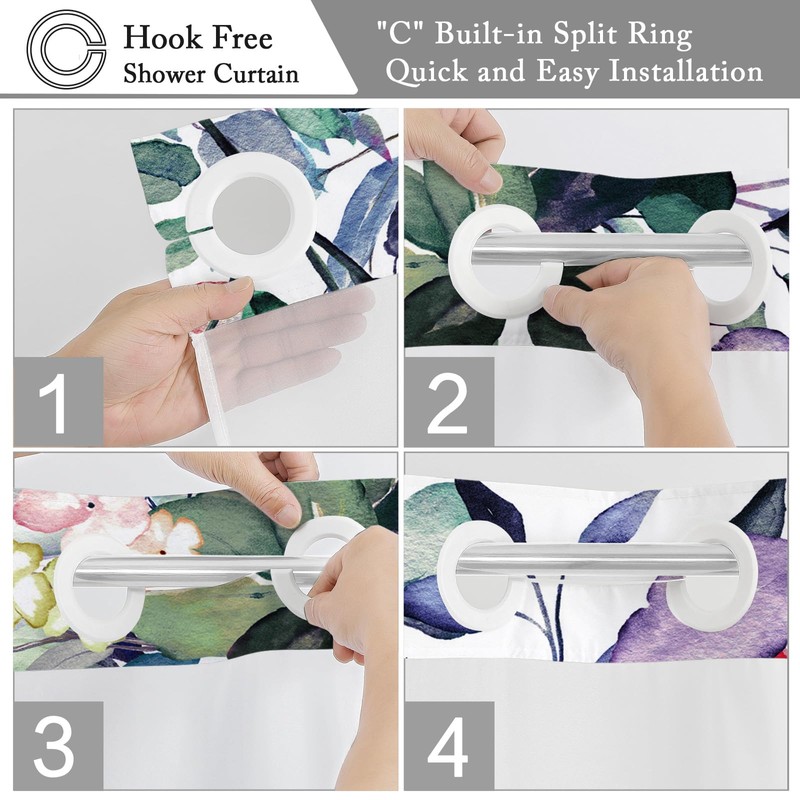 Hook Free
Shower Curtain

"C" Built-in Split Ring
Quick and Easy Installation

1

2

3

4