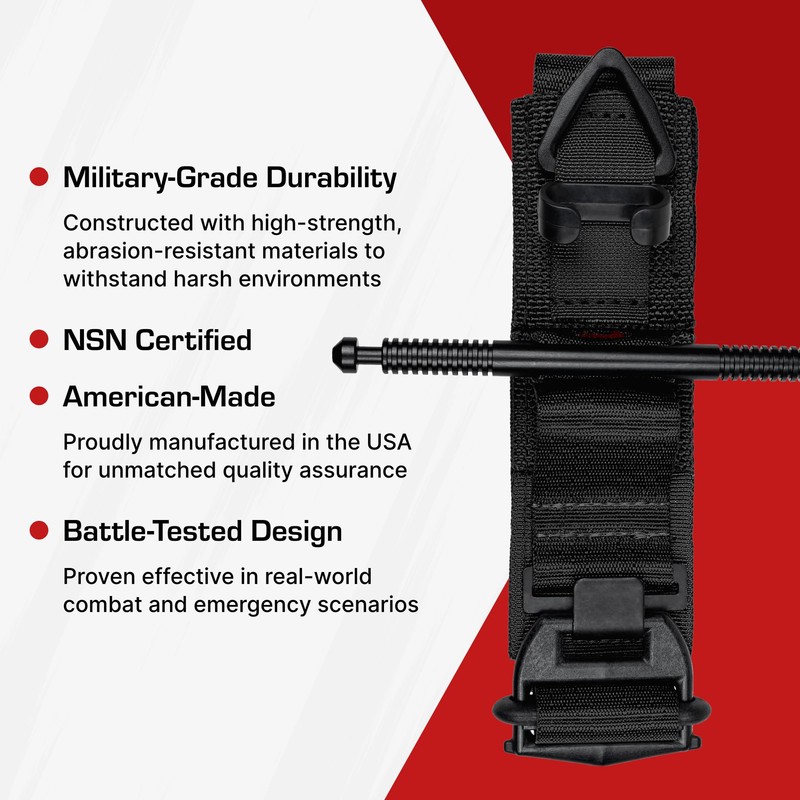 Military-Grade Durability

Constructed with high-strength, abrasion-resistant materials to withstand harsh environments

NSN Certified

American-Made

Proudly manufactured in the USA for unmatched quality assurance

Battle-Tested Design

Proven effective in real-world combat and emergency scenarios