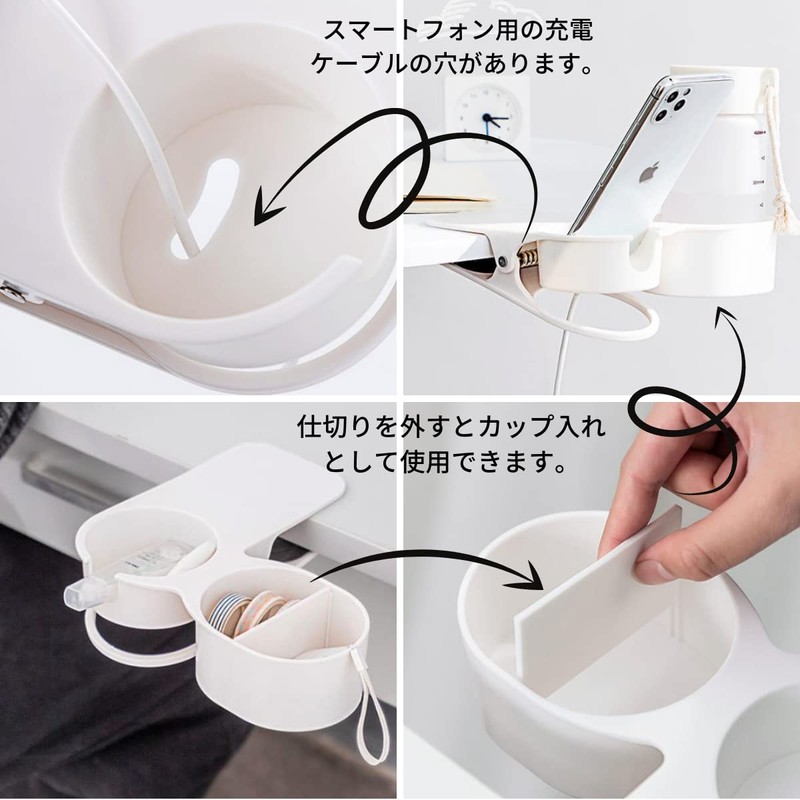 スマートフォン用の充電ケーブルの穴があります。

仕切りを外すとカップ入れとして使用できます。