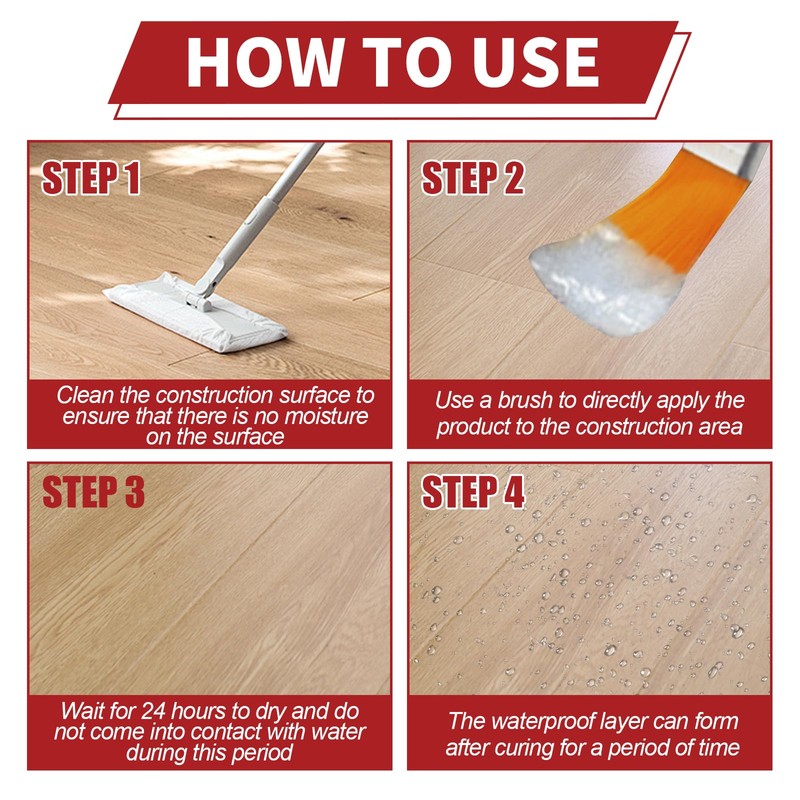 HOW TO USE

STEP 1

Clean the construction surface to ensure that there is no moisture on the surface

STEP 2

Use a brush to directly apply the product to the construction area

STEP 3

Wait for 24 hours to dry and do not come into contact with water during this period

STEP 4

The waterproof layer can form after curing for a period of time