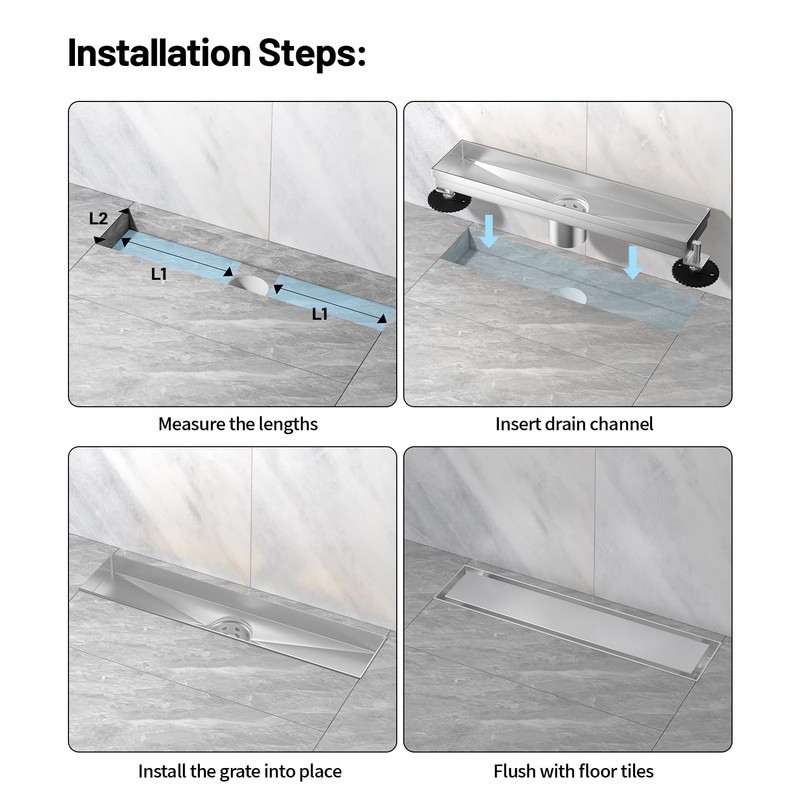 Installation Steps:

L2

L1

L1

Measure the lengths

Insert drain channel

Install the grate into place

Flush with floor tiles