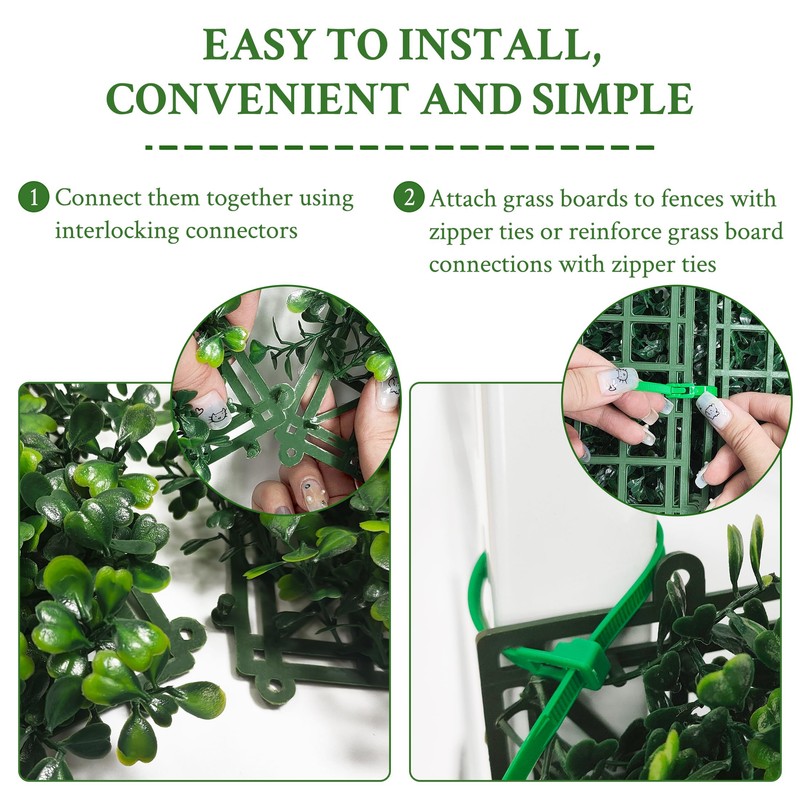 EASY TO INSTALL, CONVENIENT AND SIMPLE

1 Connect them together using interlocking connectors

2 Attach grass boards to fences with zipper ties or reinforce grass board connections with zipper ties