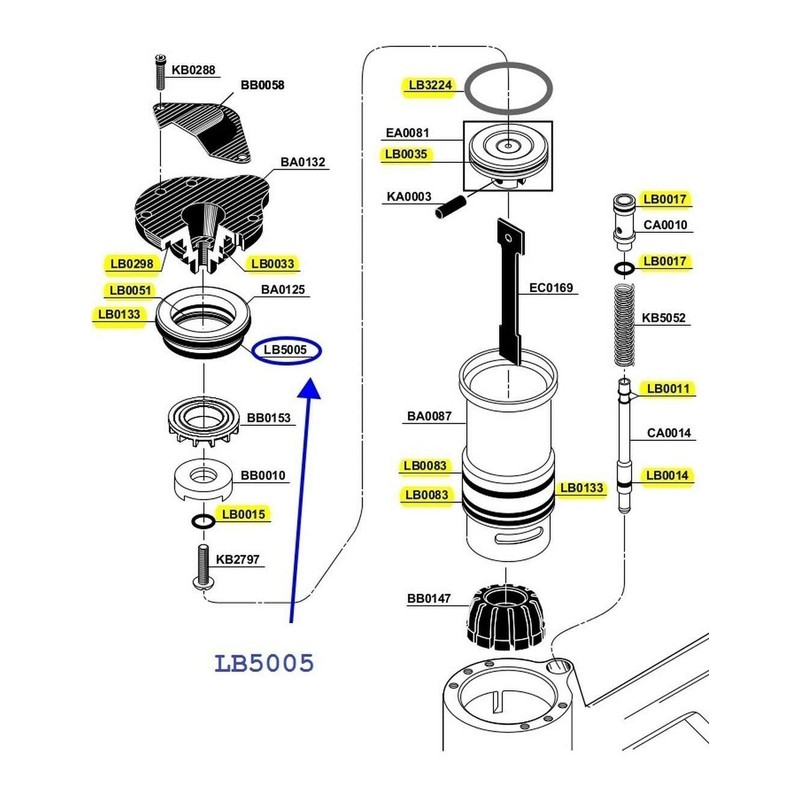 KB0288
BB0058
BA0132
LB0298
LB0033
LB0051
BA0125
LB0133
LB5005
BB0153
BB0010
LB0015
KB2797
LB5005
LB3224
EA0081
LB0035
KA0003
EC0169
BA0087
LB0083
LB0083
LB0133
BB0147
LB0017
CA0010
LB0017
KB5052
LB0011
CA0014
LB0014