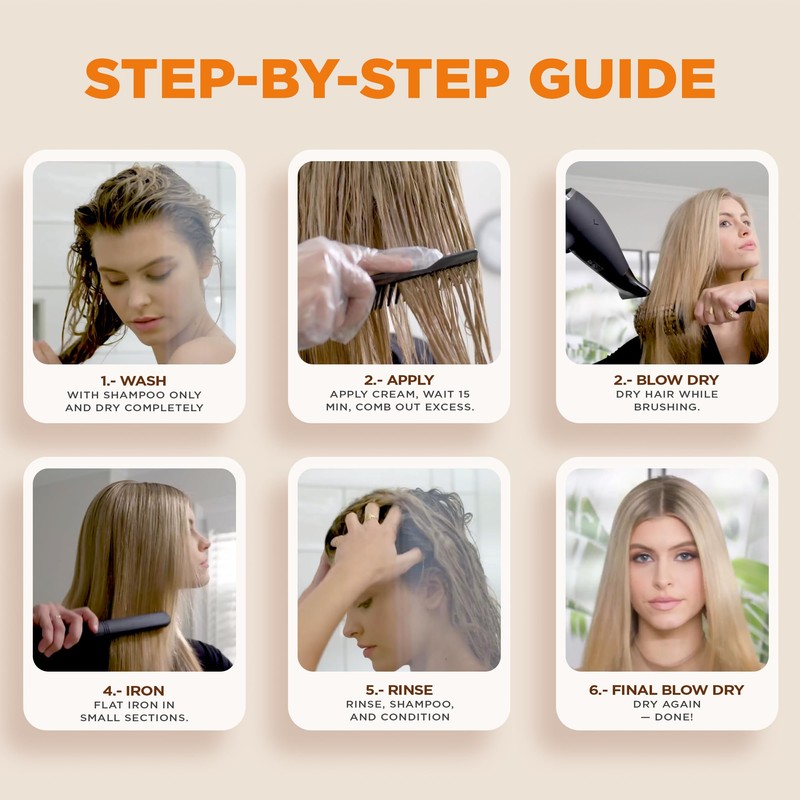 STEP-BY-STEP GUIDE

1.- WASH
WITH SHAMPOO ONLY AND DRY COMPLETELY

2.- APPLY
APPLY CREAM, WAIT 15 MIN, COMB OUT EXCESS.

2.- BLOW DRY
DRY HAIR WHILE BRUSHING.

4.- IRON
FLAT IRON IN SMALL SECTIONS.

5.- RINSE
RINSE, SHAMPOO, AND CONDITION

6.- FINAL BLOW DRY
DRY AGAIN — DONE!