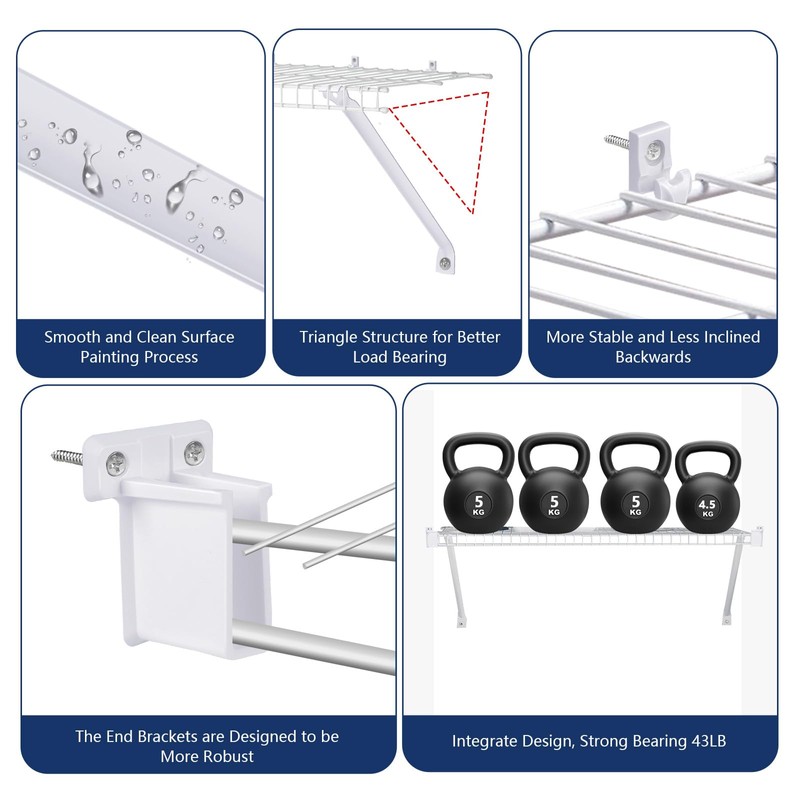 Smooth and Clean Surface Painting Process

Triangle Structure for Better Load Bearing

More Stable and Less Inclined Backwards

The End Brackets are Designed to be More Robust

5 KG

5 KG

5 KG

4.5 KG

Integrate Design, Strong Bearing 43LB