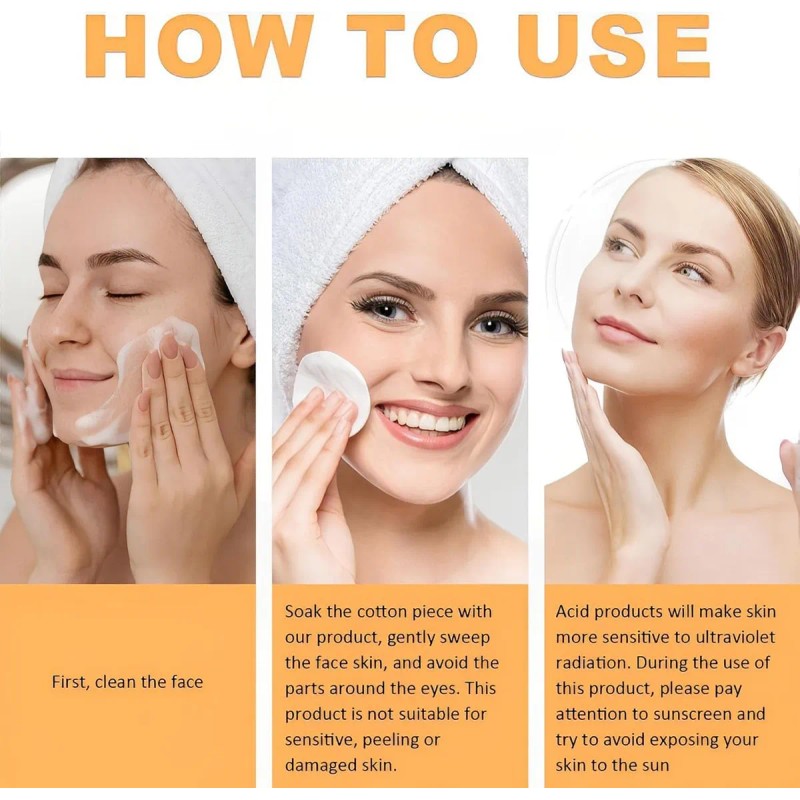 HOW TO USE

First, clean the face

Soak the cotton piece with our product, gently sweep the face skin, and avoid the parts around the eyes. This product is not suitable for sensitive, peeling or damaged skin.

Acid products will make skin more sensitive to ultraviolet radiation. During the use of this product, please pay attention to sunscreen and try to avoid exposing your skin to the sun