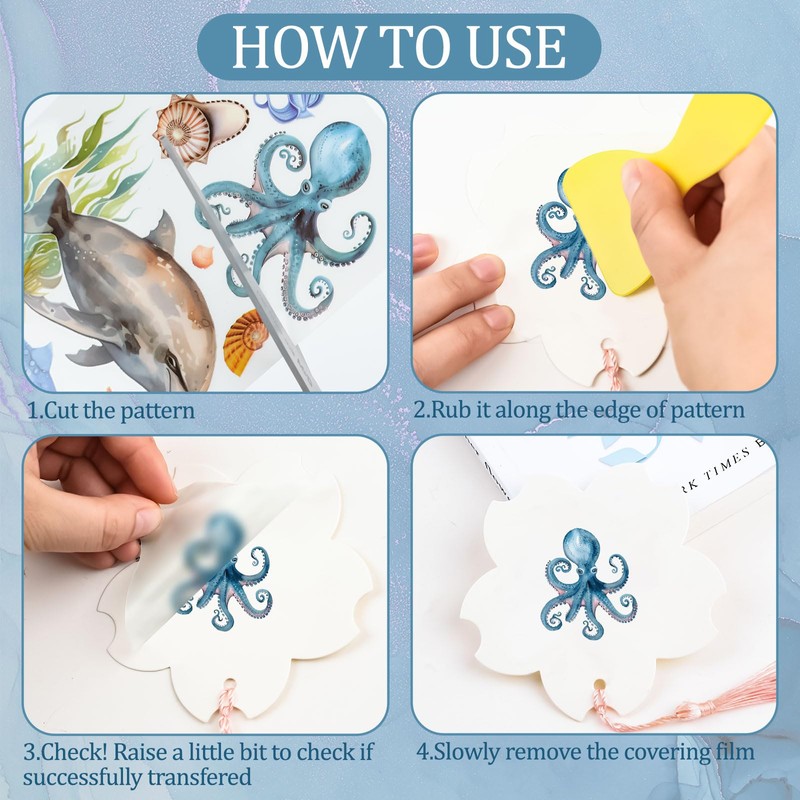 HOW TO USE

1.Cut the pattern

2.Rub it along the edge of pattern

RK TIMES B

3.Check! Raise a little bit to check if successfully transfered

4.Slowly remove the covering film