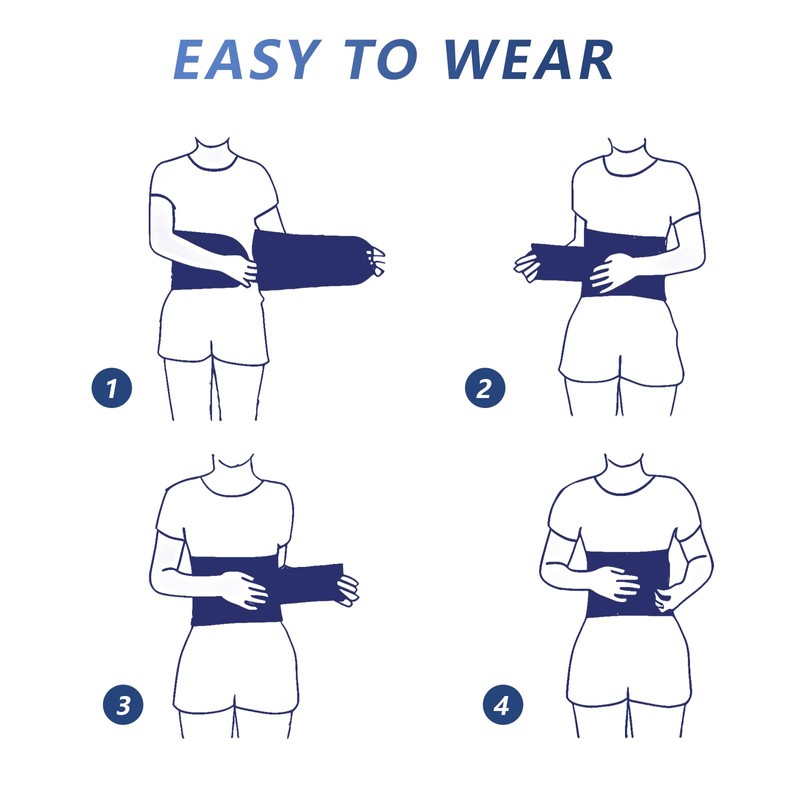 EASY TO WEAR

1

2

3

4