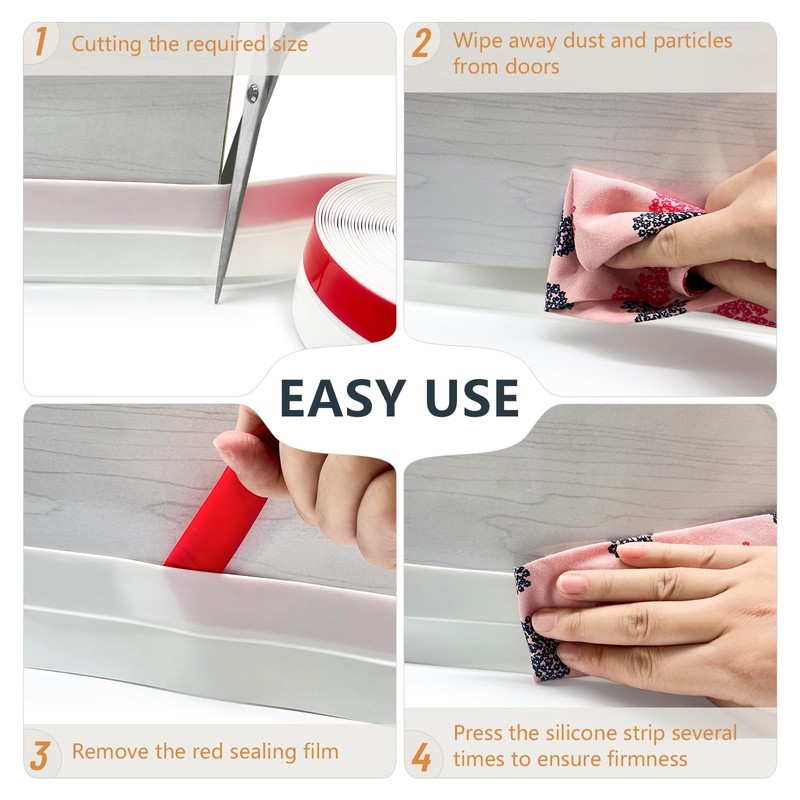 1 Cutting the required size

2 Wipe away dust and particles from doors

EASY USE

3 Remove the red sealing film

4 Press the silicone strip several times to ensure firmness