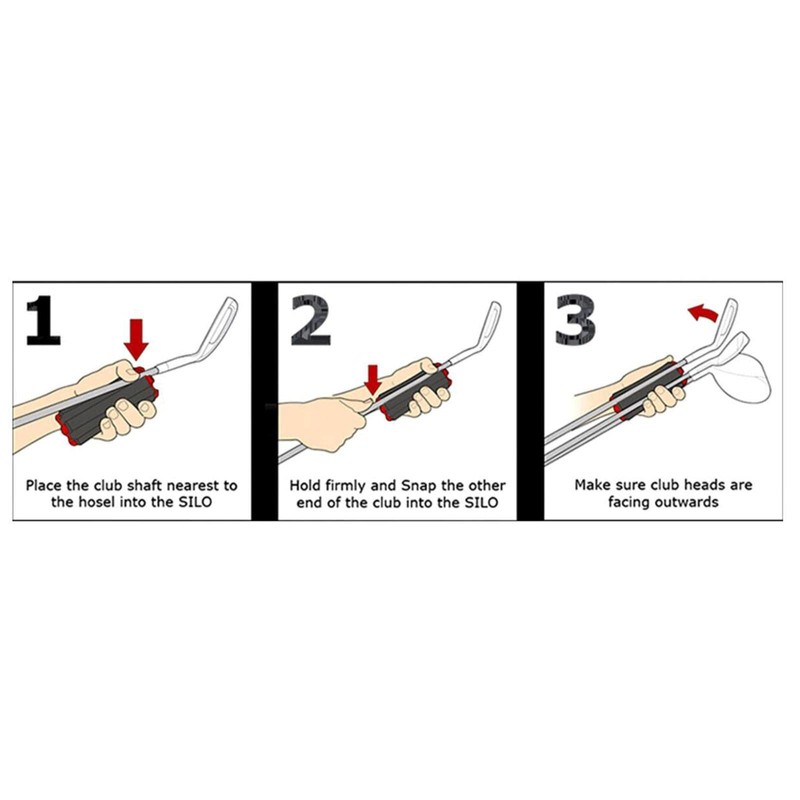 1

Place the club shaft nearest to the hosel into the SILO

2

Hold firmly and Snap the other end of the club into the SILO

3

Make sure club heads are facing outwards