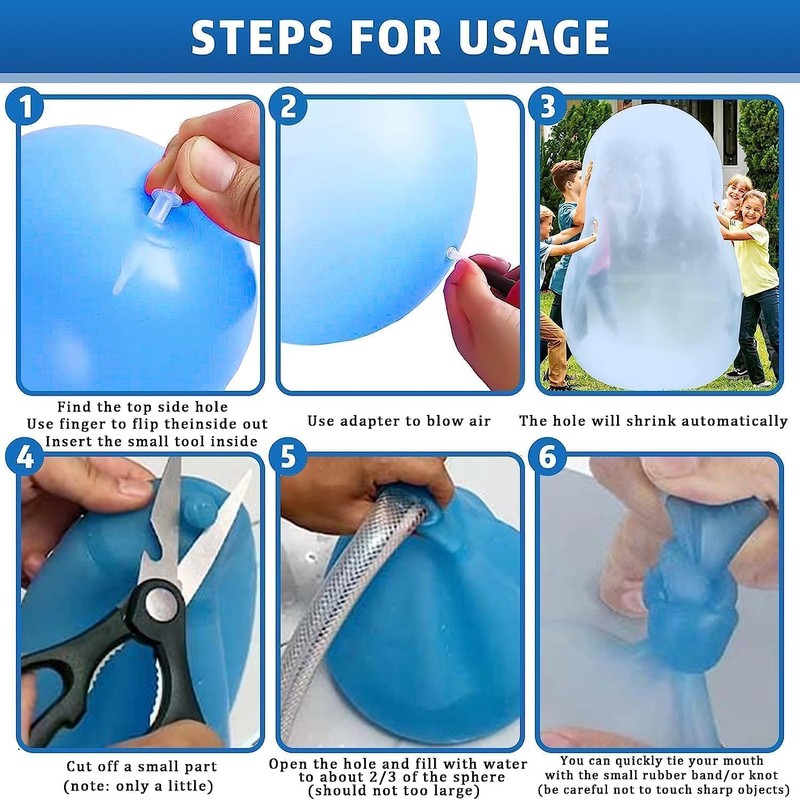 STEPS FOR USAGE

1

Find the top side hole
Use finger to flip theinside out
Insert the small tool inside

2

Use adapter to blow air

3

The hole will shrink automatically

4

Cut off a small part
(note: only a little)

5

Open the hole and fill with water to about 2/3 of the sphere
(should not too large)

6

You can quickly tie your mouth with the small rubber band/or knot
(be careful not to touch sharp objects)