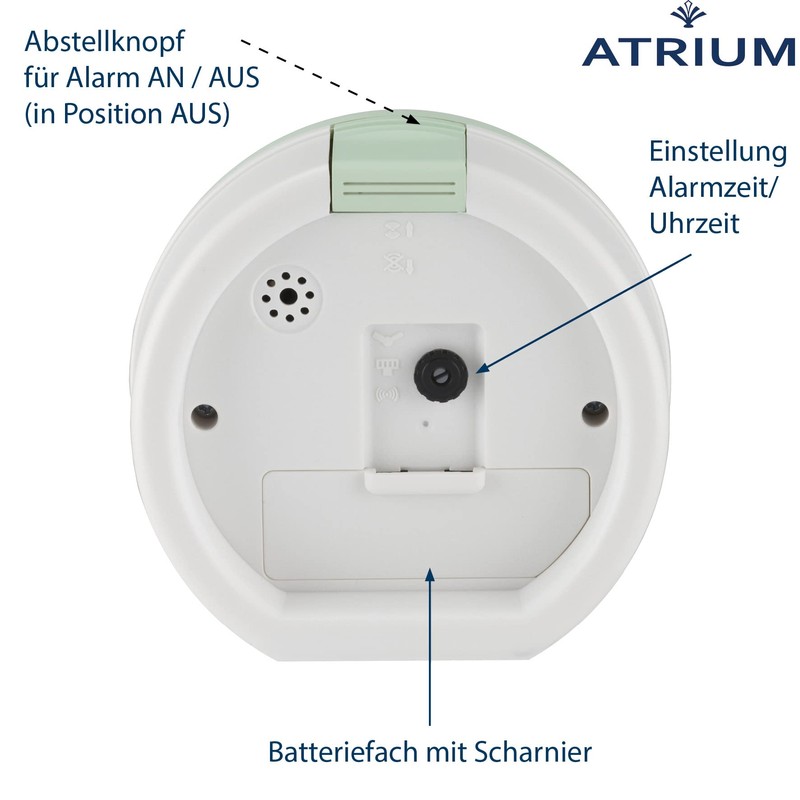 Abstellknopf für Alarm AN / AUS (in Position AUS)

ATRIUM

Einstellung Alarmzeit/ Uhrzeit

Batteriefach mit Scharnier