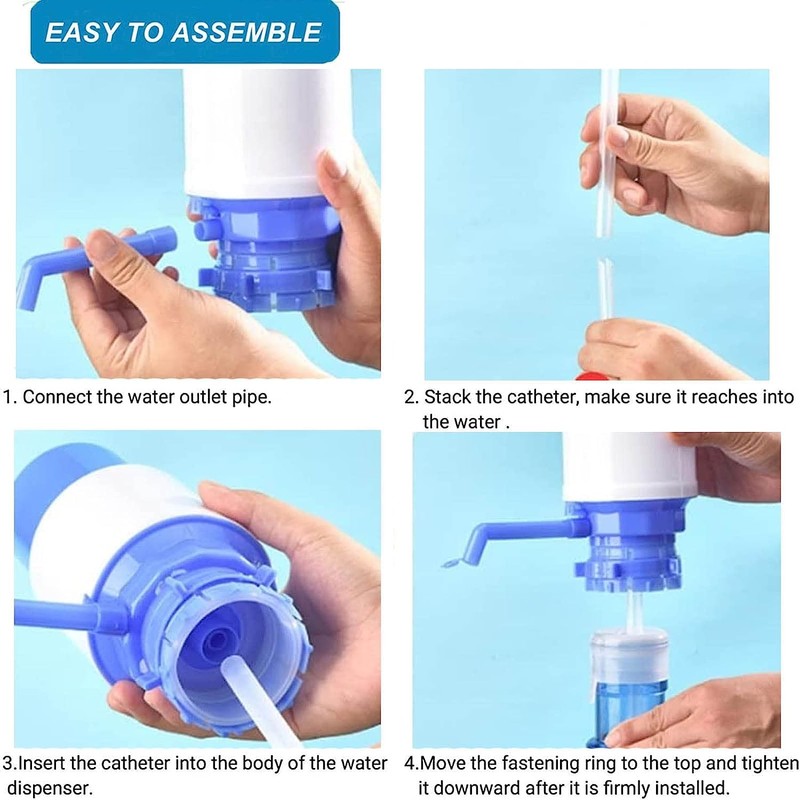 EASY TO ASSEMBLE

1. Connect the water outlet pipe.

2. Stack the catheter, make sure it reaches into the water .

3.Insert the catheter into the body of the water dispenser.

4.Move the fastening ring to the top and tighten it downward after it is firmly installed.