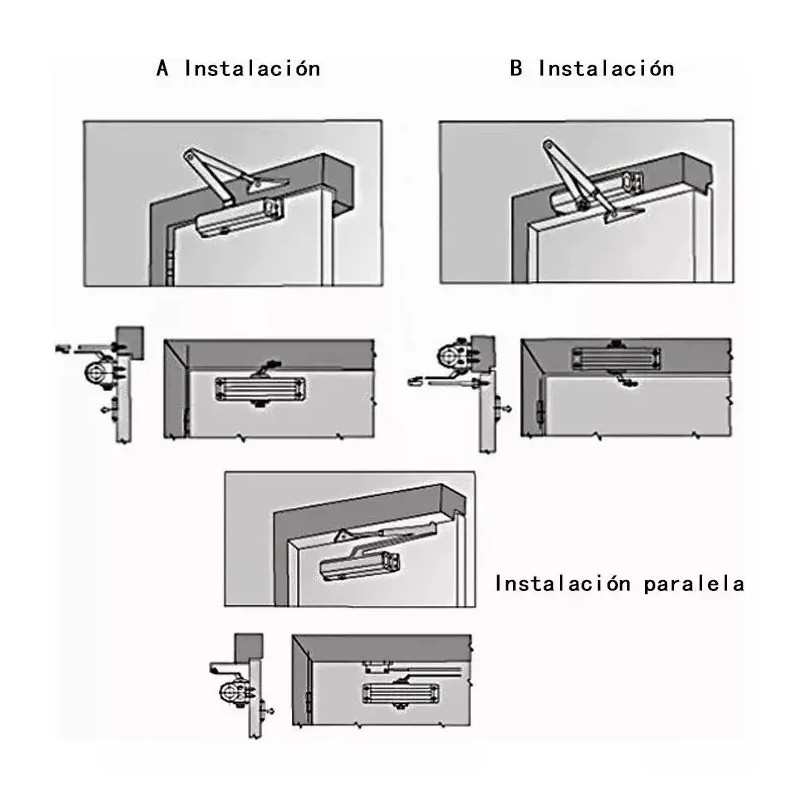 A Instalación

B Instalación

Instalación paralela