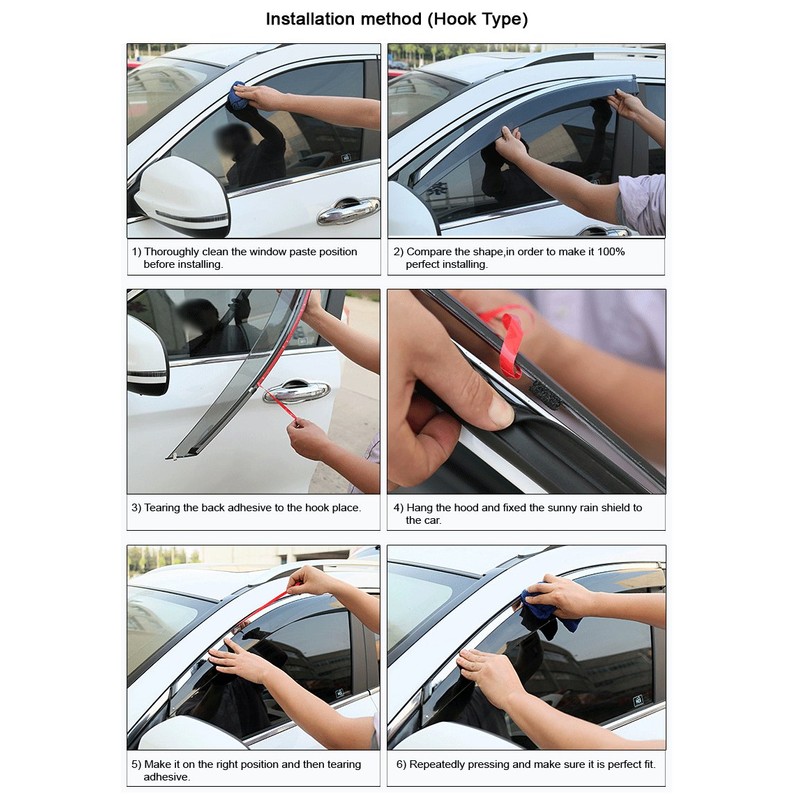 Installation method (Hook Type)

1) Thoroughly clean the window paste position before installing.

2) Compare the shape,in order to make it 100% perfect installing.

3) Tearing the back adhesive to the hook place.

4) Hang the hood and fixed the sunny rain shield to the car.

5) Make it on the right position and then tearing adhesive.

6) Repeatedly pressing and make sure it is perfect fit.