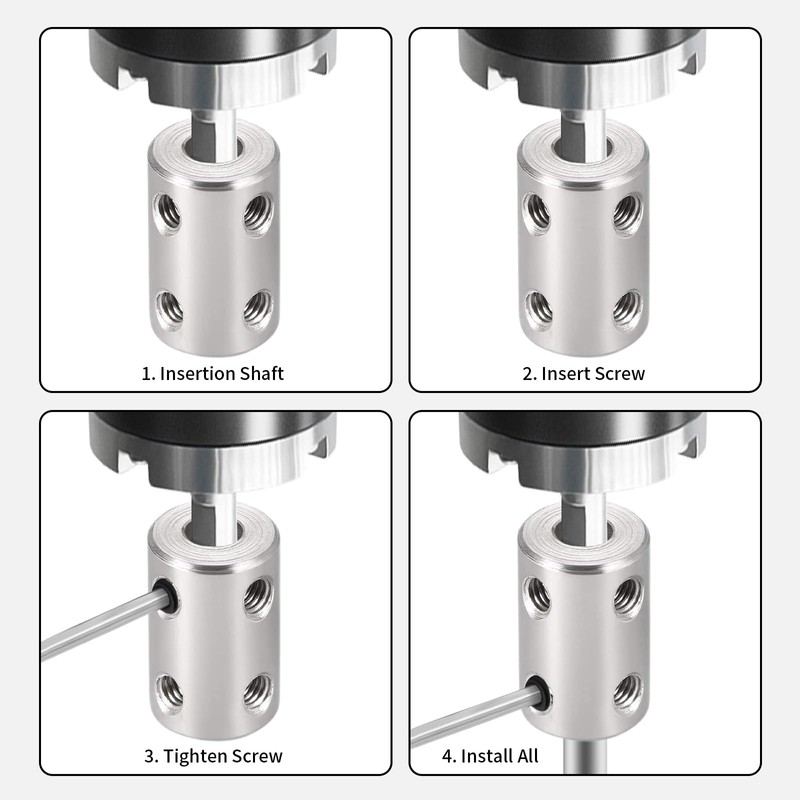 1. Insertion Shaft

2. Insert Screw

3. Tighten Screw

4. Install All