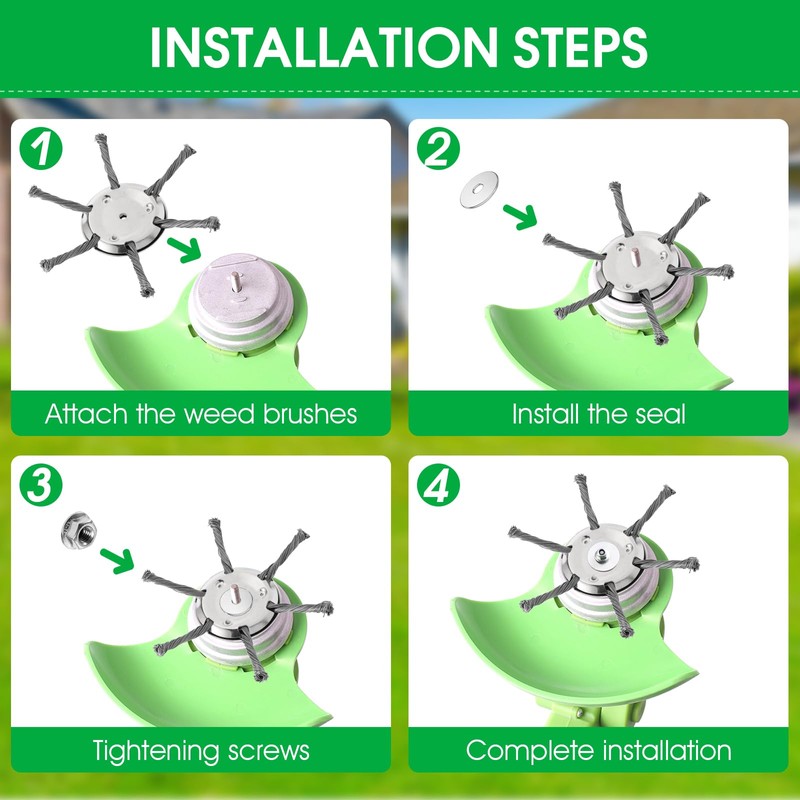 INSTALLATION STEPS

1

Attach the weed brushes

2

Install the seal

3

Tightening screws

4

Complete installation