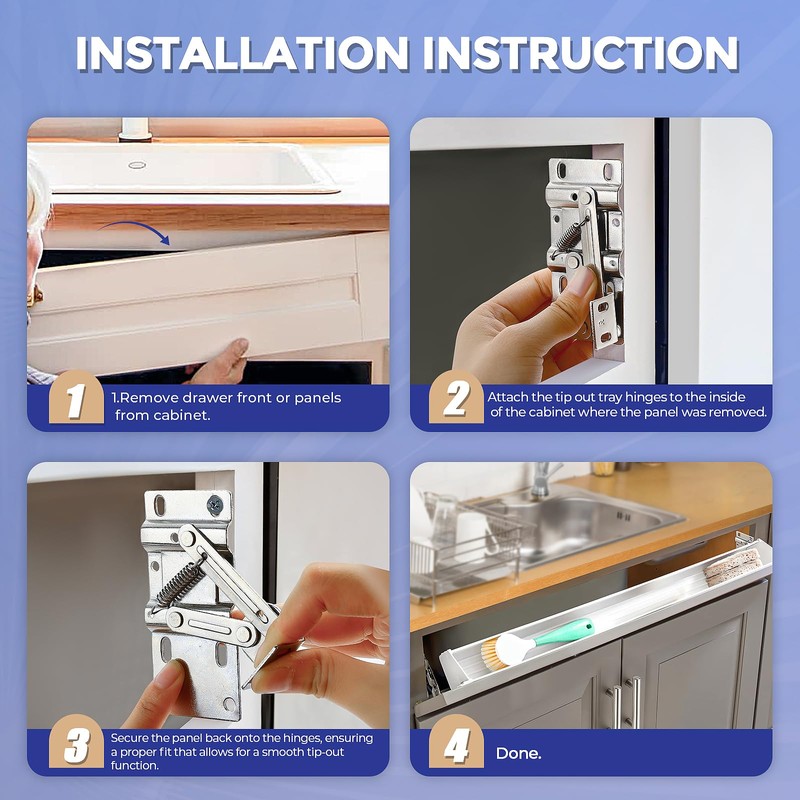 INSTALLATION INSTRUCTION

1

1.Remove drawer front or panels from cabinet.

2

Attach the tip out tray hinges to the inside of the cabinet where the panel was removed.

3

Secure the panel back onto the hinges, ensuring a proper fit that allows for a smooth tip-out function.

4

Done.