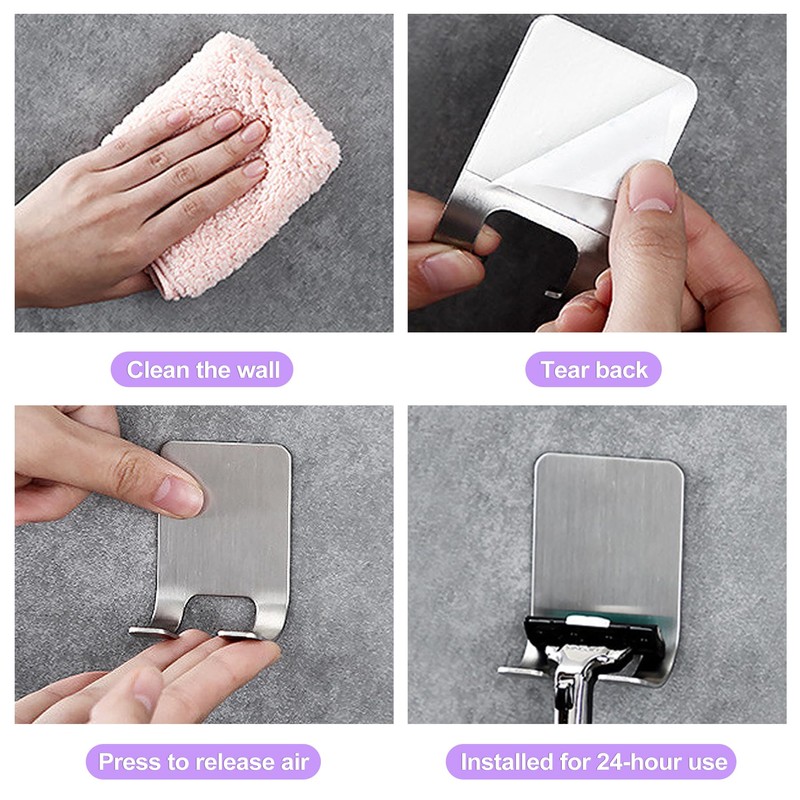 Clean the wall

Tear back

Press to release air

Installed for 24-hour use