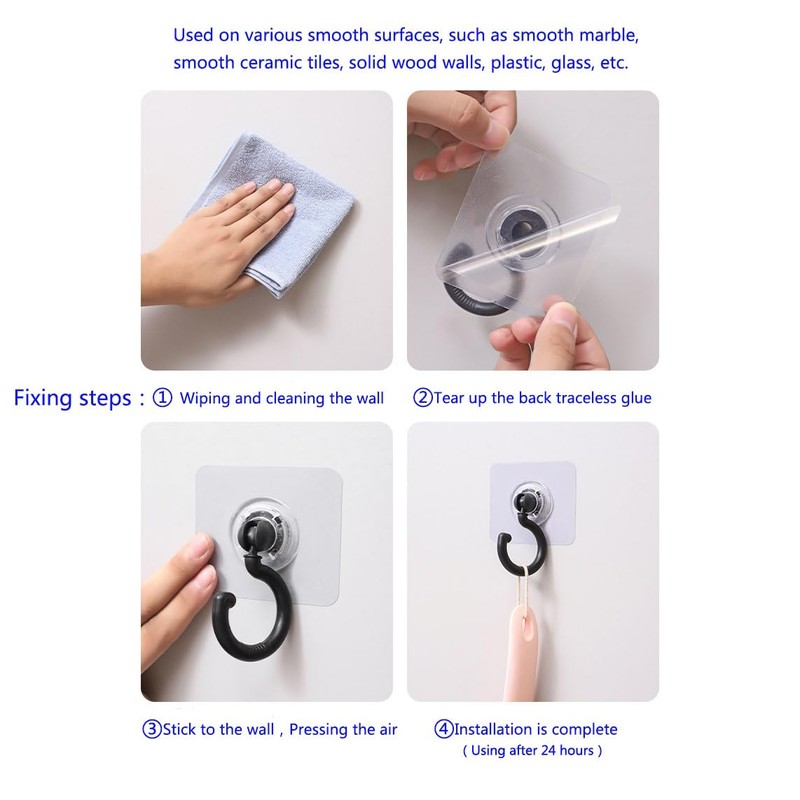 Used on various smooth surfaces, such as smooth marble, smooth ceramic tiles, solid wood walls, plastic, glass, etc.

Fixing steps : ① Wiping and cleaning the wall

②Tear up the back traceless glue

③Stick to the wall , Pressing the air

④Installation is complete
( Using after 24 hours )