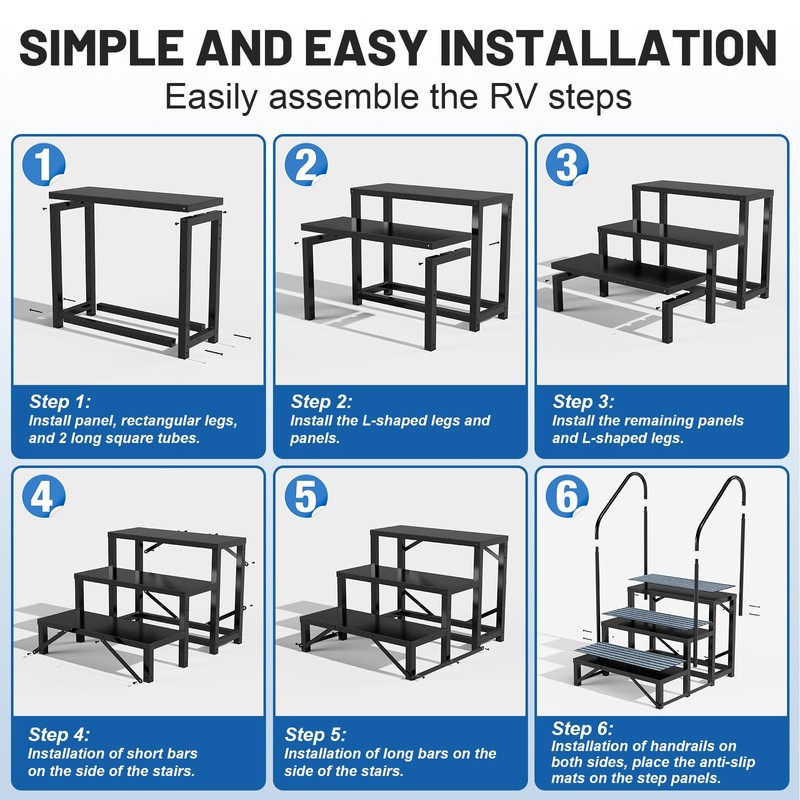 SIMPLE AND EASY INSTALLATION
Easily assemble the RV steps

1

Step 1:
Install panel, rectangular legs, and 2 long square tubes.

2

Step 2:
Install the L-shaped legs and panels.

3

Step 3:
Install the remaining panels and L-shaped legs.

4

Step 4:
Installation of short bars on the side of the stairs.

5

Step 5:
Installation of long bars on the side of the stairs.

6

Step 6:
Installation of handrails on both sides, place the anti-slip mats on the step panels.