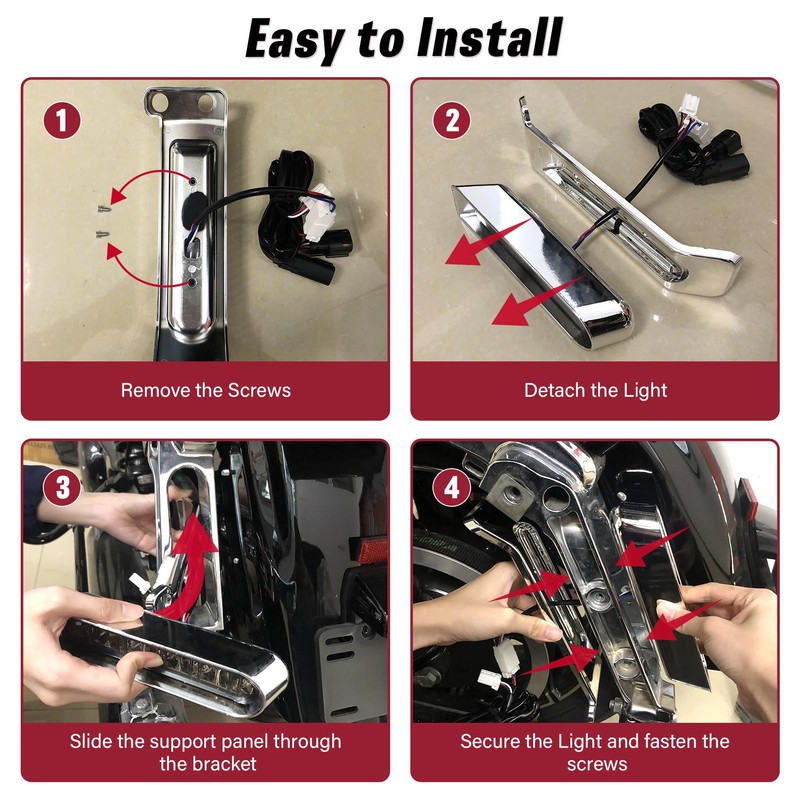 Easy to Install

1

Remove the Screws

2

Detach the Light

3

Slide the support panel through the bracket

4

Secure the Light and fasten the screws