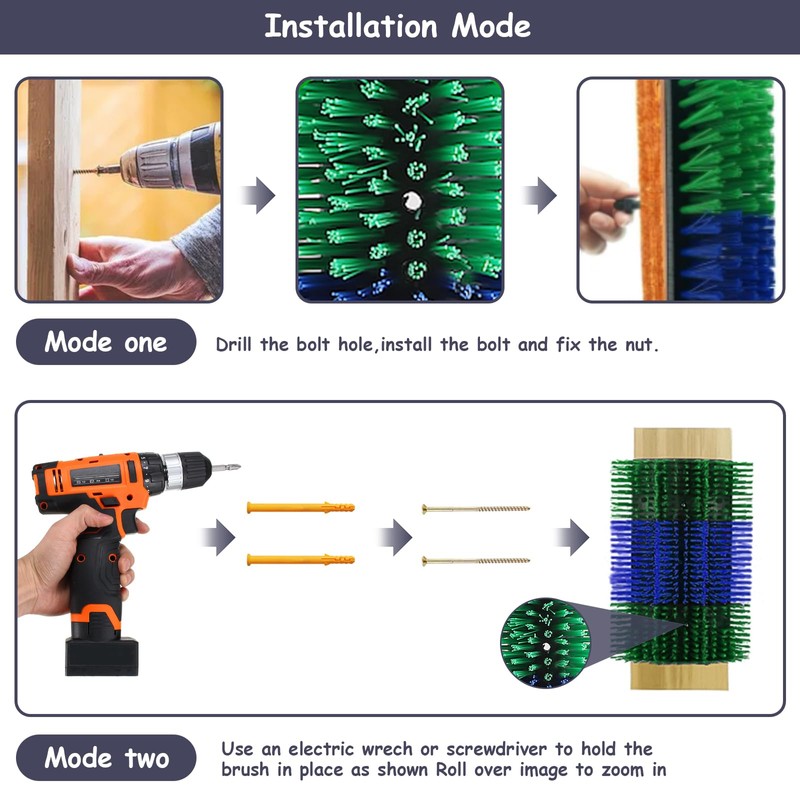 Installation Mode

Mode one

Drill the bolt hole,install the bolt and fix the nut.

Mode two

Use an electric wrech or screwdriver to hold the brush in place as shown Roll over image to zoom in