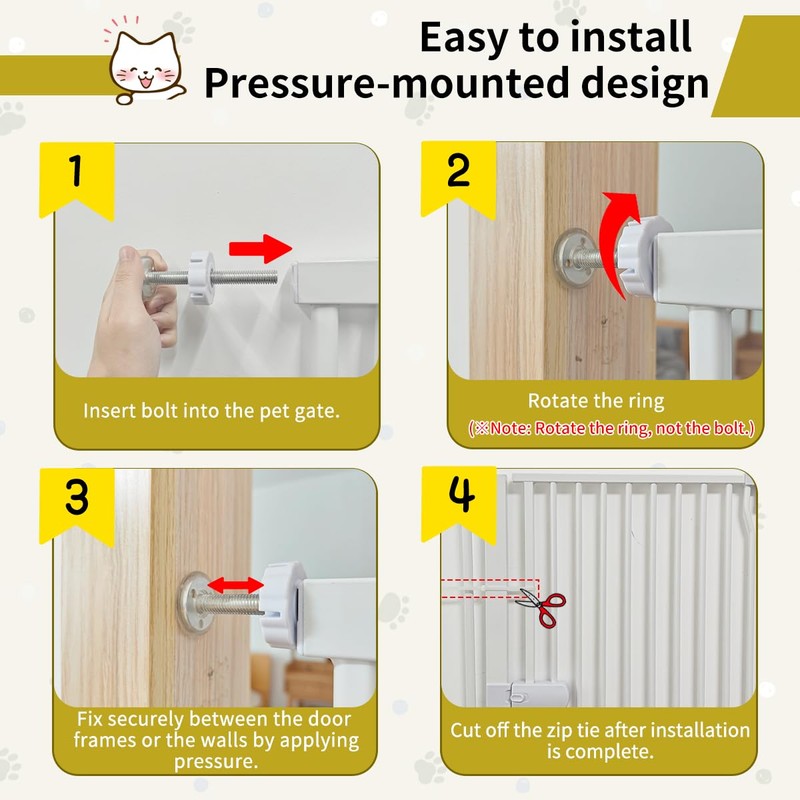 Easy to install
Pressure-mounted design

1

Insert bolt into the pet gate.

2

Rotate the ring
(※Note: Rotate the ring, not the bolt.)

3

Fix securely between the door frames or the walls by applying pressure.

4

Cut off the zip tie after installation is complete.