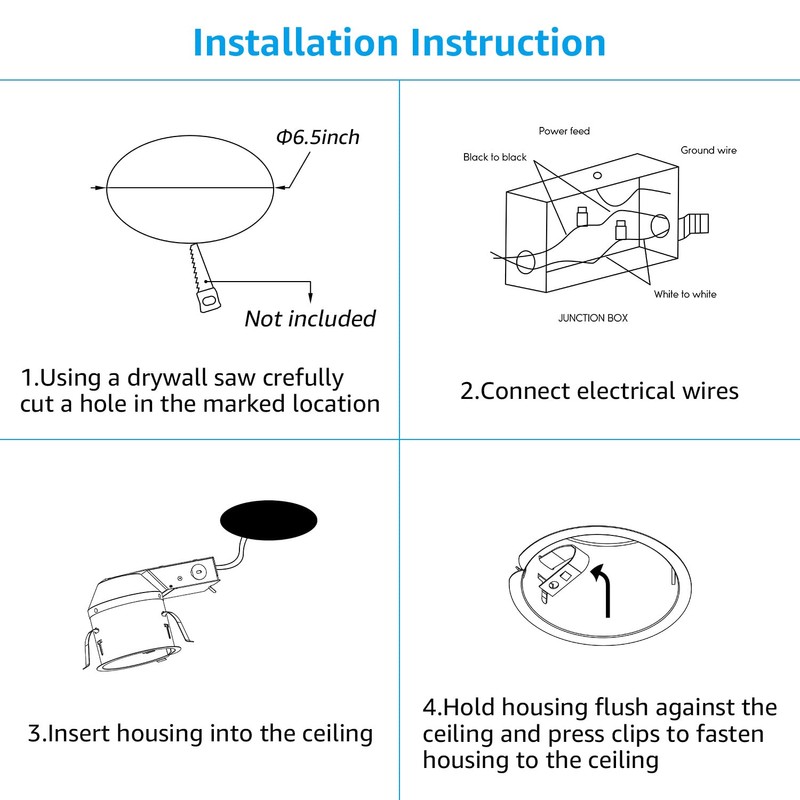 Installation Instruction

Φ6.5inch

Not included

1.Using a drywall saw crefully cut a hole in the marked location

Power feed

Black to black

Ground wire

White to white

JUNCTION BOX

2.Connect electrical wires

3.Insert housing into the ceiling

4.Hold housing flush against the ceiling and press clips to fasten housing to the ceiling