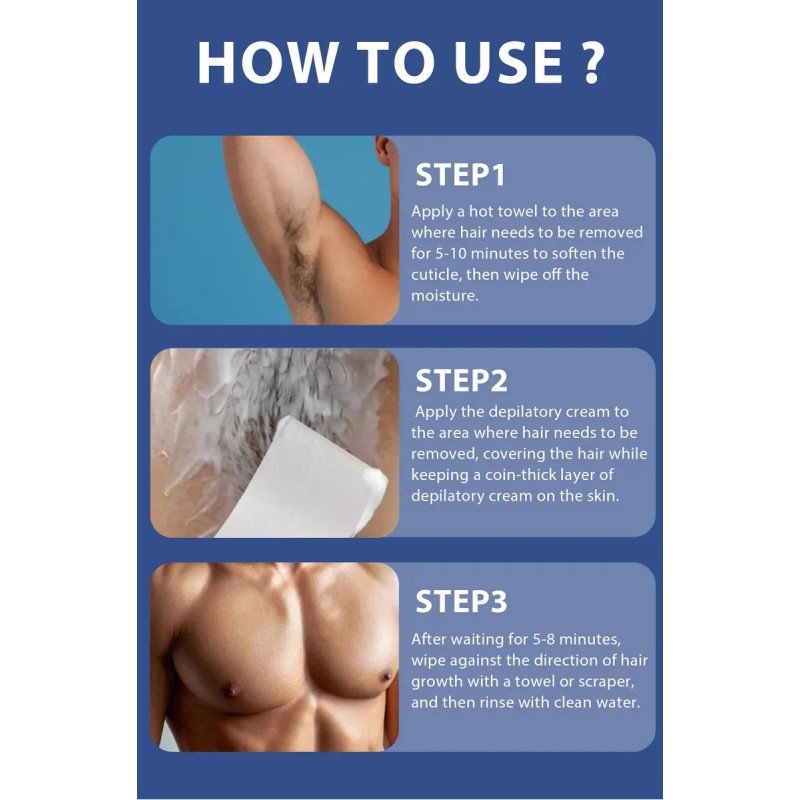 HOW TO USE ?

STEP1

Apply a hot towel to the area where hair needs to be removed for 5-10 minutes to soften the cuticle, then wipe off the moisture.

STEP2

Apply the depilatory cream to the area where hair needs to be removed, covering the hair while keeping a coin-thick layer of depilatory cream on the skin.

STEP3

After waiting for 5-8 minutes, wipe against the direction of hair growth with a towel or scraper, and then rinse with clean water.