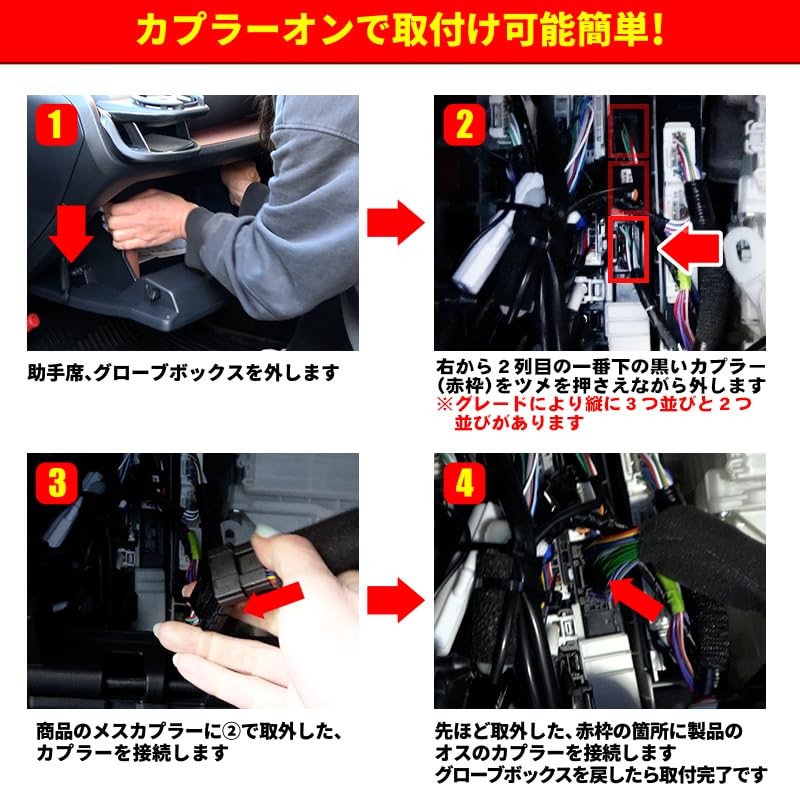 カプラーオンで取付け可能簡単!

1

助手席、グローブボックスを外します

2

右から２列目の一番下の黒いカプラー（赤枠）をツメを押さえながら外します
※グレードにより縦に３つ並びと２つ並びがあります

3

商品のメスカプラーに②で取外した、カプラーを接続します

4

先ほど取外した、赤枠の箇所に製品のオスのカプラーを接続します
グローブボックスを戻したら取付完了です