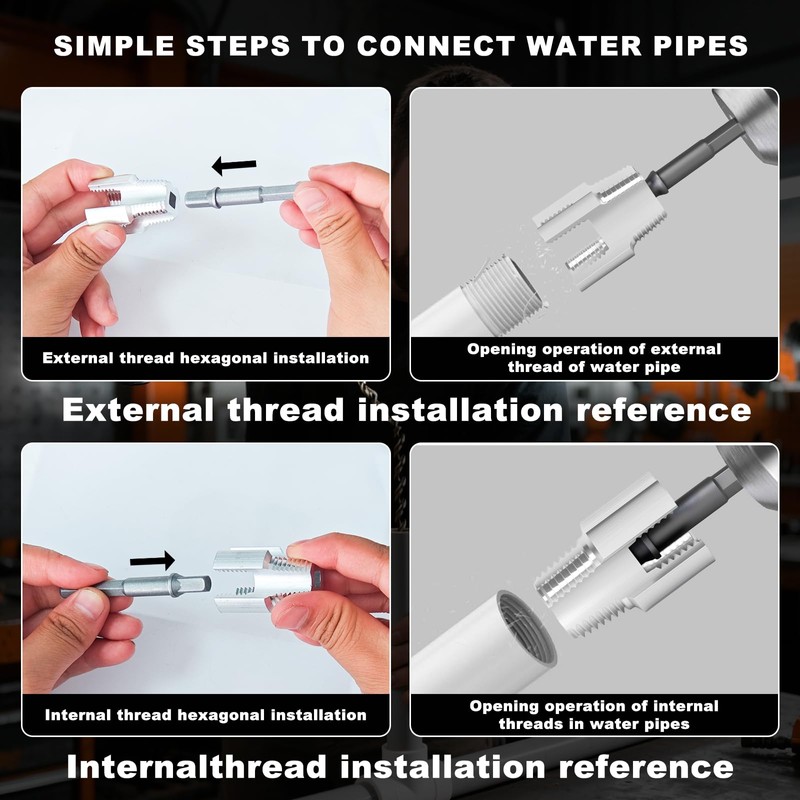 SIMPLE STEPS TO CONNECT WATER PIPES

External thread hexagonal installation

Opening operation of external thread of water pipe

External thread installation reference

Internal thread hexagonal installation

Opening operation of internal threads in water pipes

Internalthread installation reference