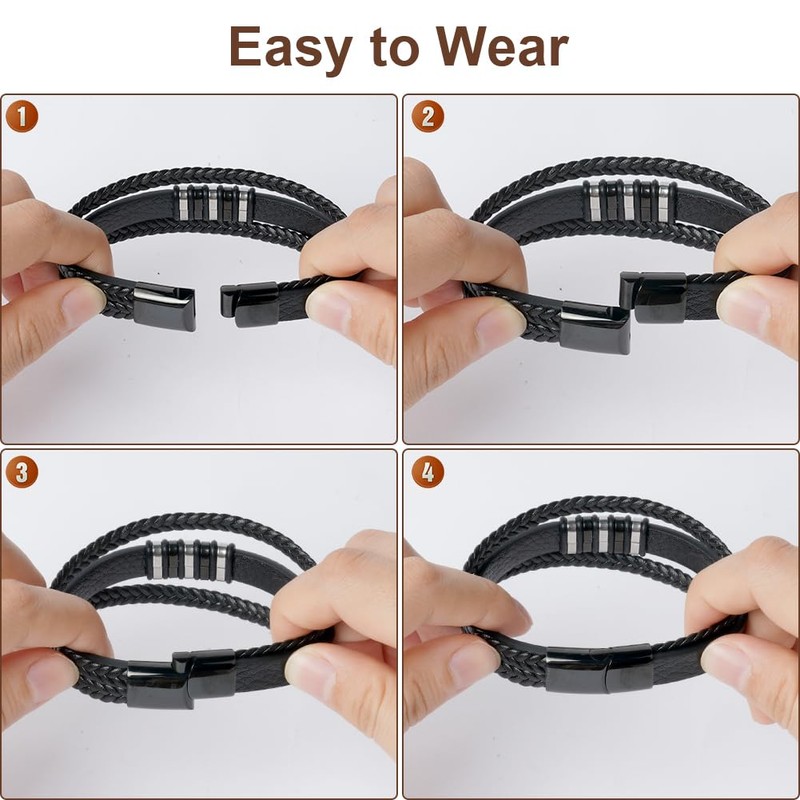 Easy to Wear

1

2

3

4