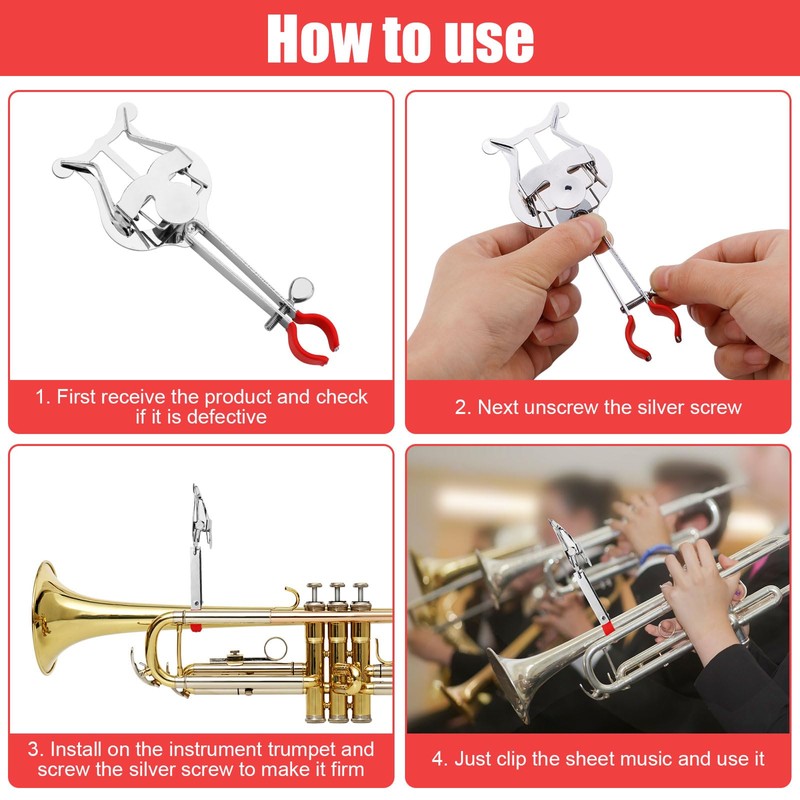 How to use

1. First receive the product and check if it is defective

2. Next unscrew the silver screw

3. Install on the instrument trumpet and screw the silver screw to make it firm

4. Just clip the sheet music and use it