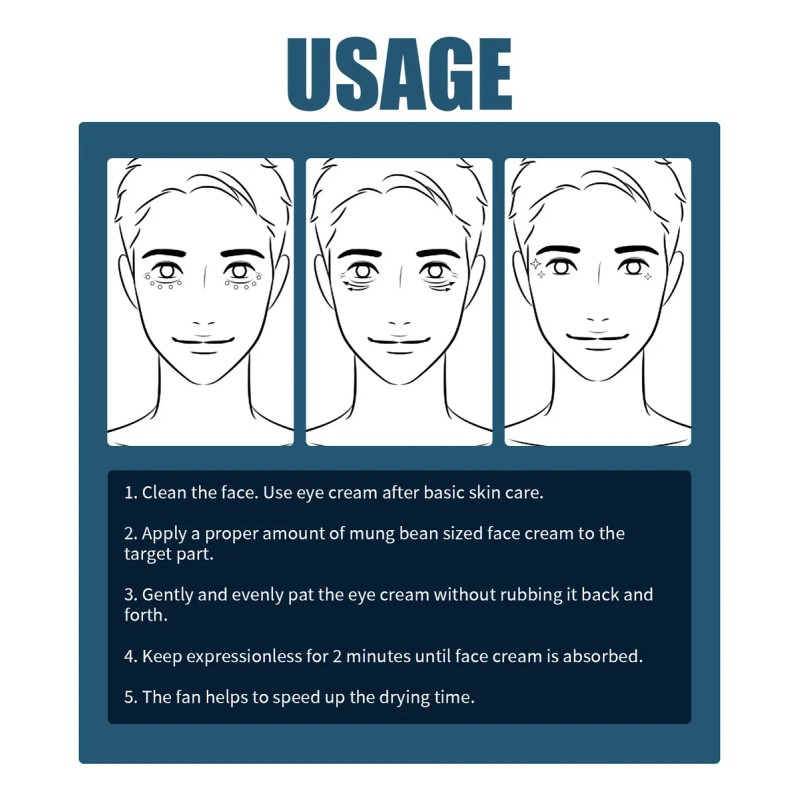 USAGE

1. Clean the face. Use eye cream after basic skin care.

2. Apply a proper amount of mung bean sized face cream to the target part.

3. Gently and evenly pat the eye cream without rubbing it back and forth.

4. Keep expressionless for 2 minutes until face cream is absorbed.

5. The fan helps to speed up the drying time.