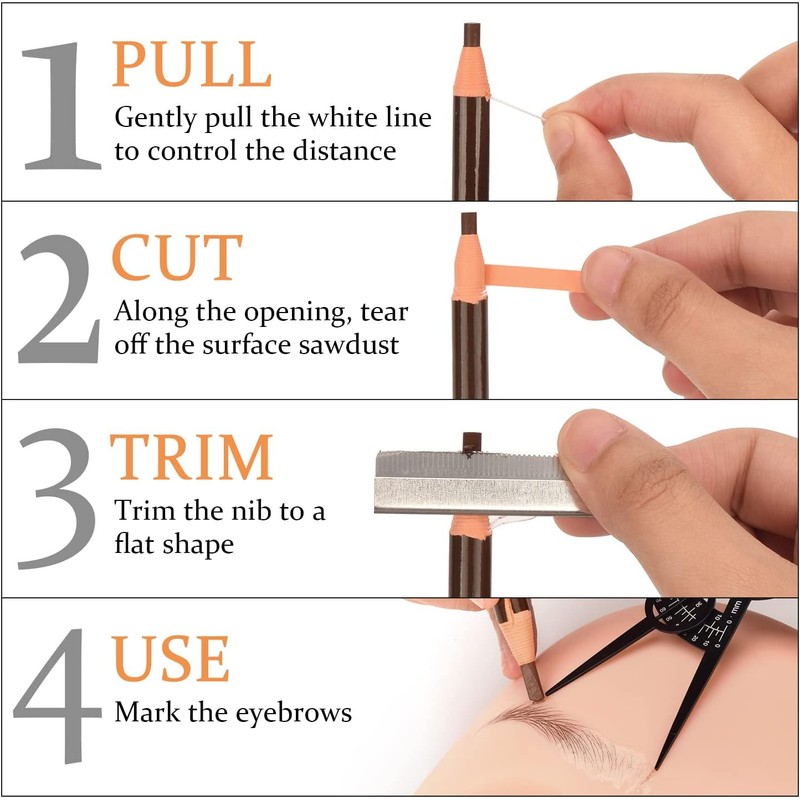 1 PULL
Gently pull the white line to control the distance

2 CUT
Along the opening, tear off the surface sawdust

3 TRIM
Trim the nib to a flat shape

4 USE
Mark the eyebrows