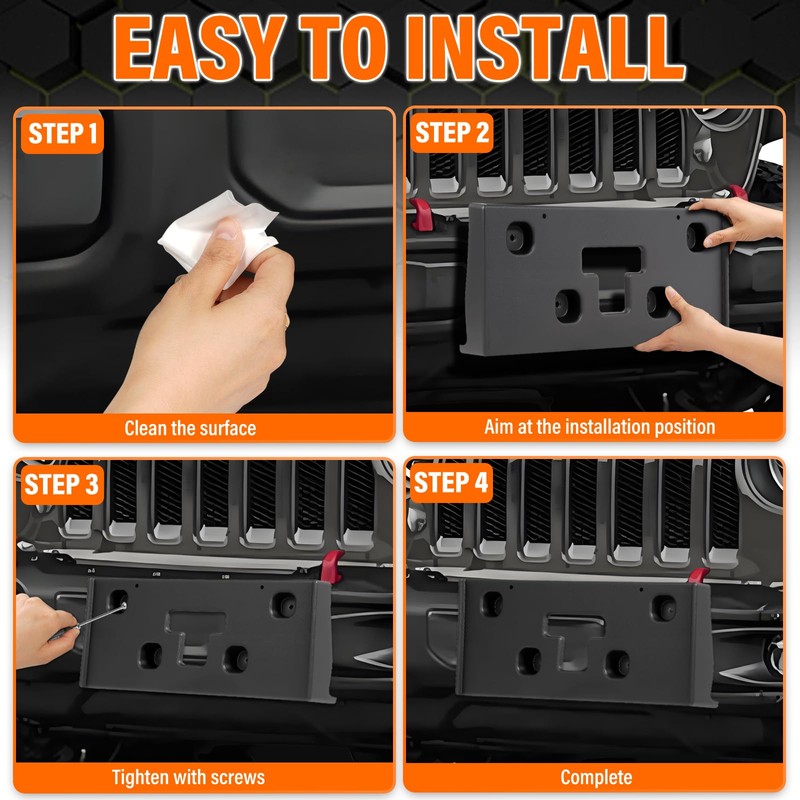 EASY TO INSTALL

STEP 1

Clean the surface

STEP 2

Aim at the installation position

STEP 3

Tighten with screws

STEP 4

Complete