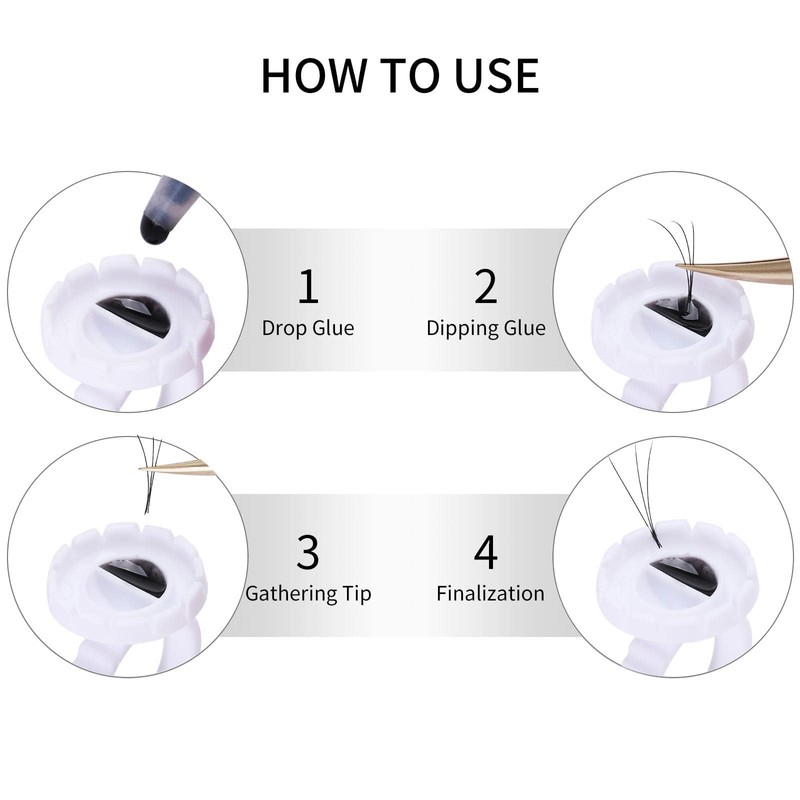 HOW TO USE

1
Drop Glue

2
Dipping Glue

3
Gathering Tip

4
Finalization