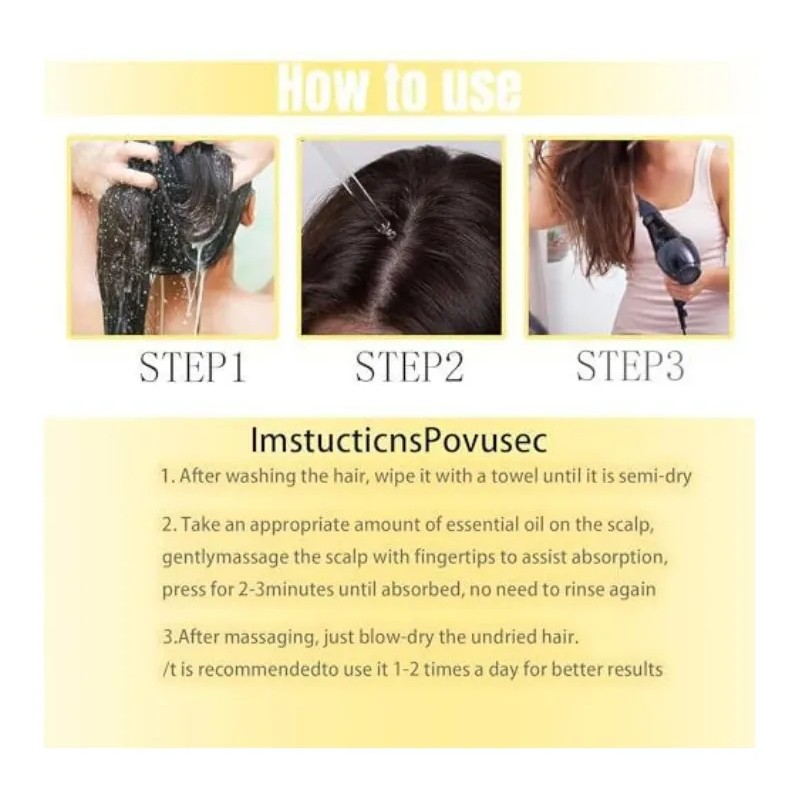 How to use

STEP1

STEP2

STEP3

ImstucticnsPovusec

1. After washing the hair, wipe it with a towel until it is semi-dry

2. Take an appropriate amount of essential oil on the scalp, gentlymassage the scalp with fingertips to assist absorption, press for 2-3minutes until absorbed, no need to rinse again

3.After massaging, just blow-dry the undried hair. /t is recommendedto use it 1-2 times a day for better results