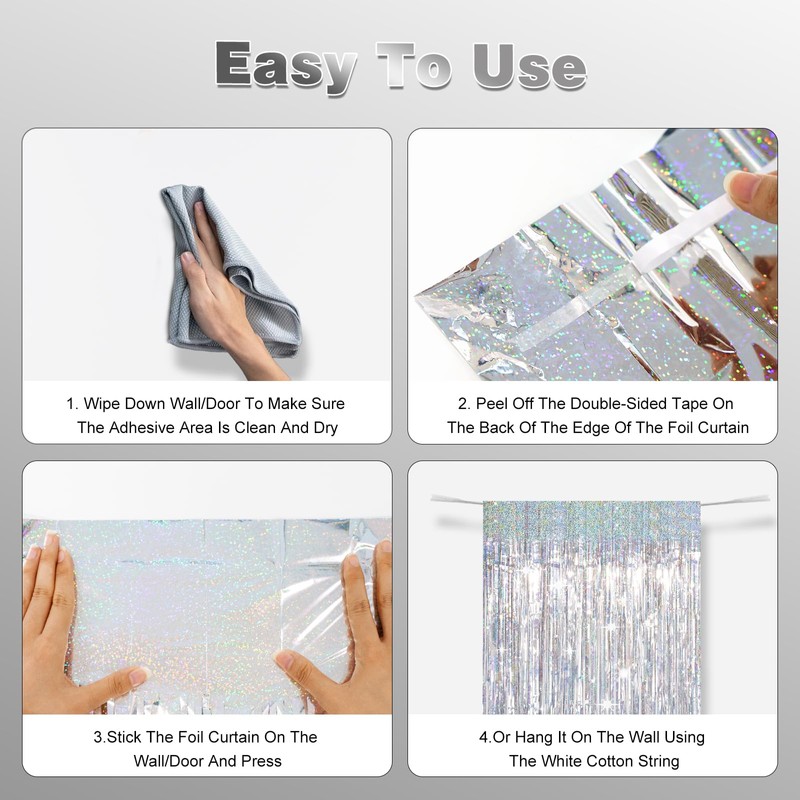 Easy To Use

1. Wipe Down Wall/Door To Make Sure The Adhesive Area Is Clean And Dry

2. Peel Off The Double-Sided Tape On The Back Of The Edge Of The Foil Curtain

3.Stick The Foil Curtain On The Wall/Door And Press

4.Or Hang It On The Wall Using The White Cotton String