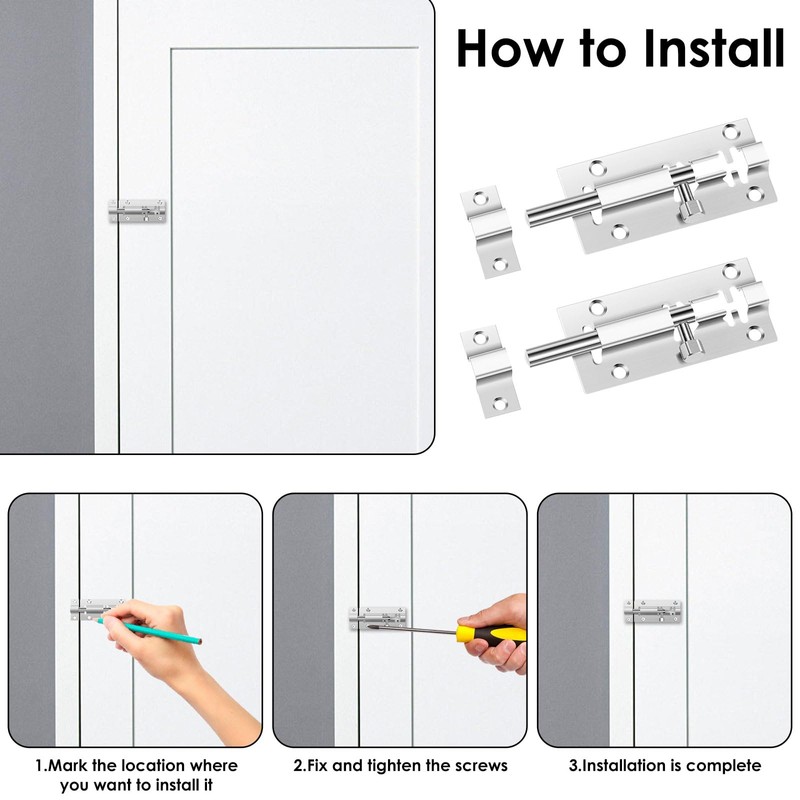 How to Install

1.Mark the location where you want to install it

2.Fix and tighten the screws

3.Installation is complete