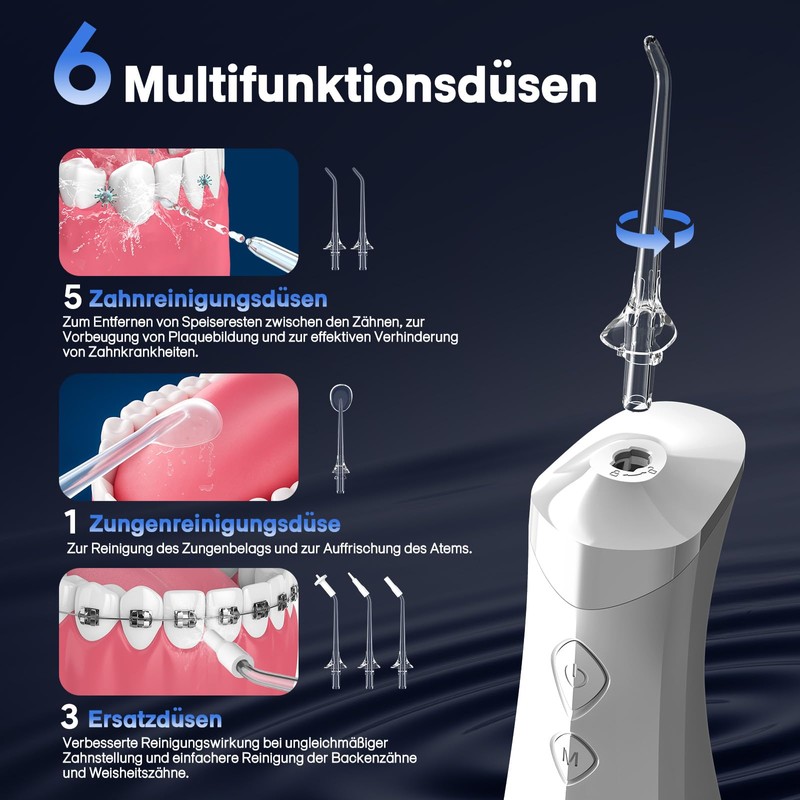 6 Multifunktionsdüsen

5 Zahnreinigungsdüsen
Zum Entfernen von Speiseresten zwischen den Zähnen, zur Vorbeugung von Plaquebildung und zur effektiven Verhinderung von Zahnkrankheiten.

1 Zungenreinigungsdüse
Zur Reinigung des Zungenbelags und zur Auffrischung des Atems.

3 Ersatzdüsen
Verbesserte Reinigungswirkung bei ungleichmäßiger Zahnstellung und einfachere Reinigung der Backenzähne und Weisheitszähne.

M