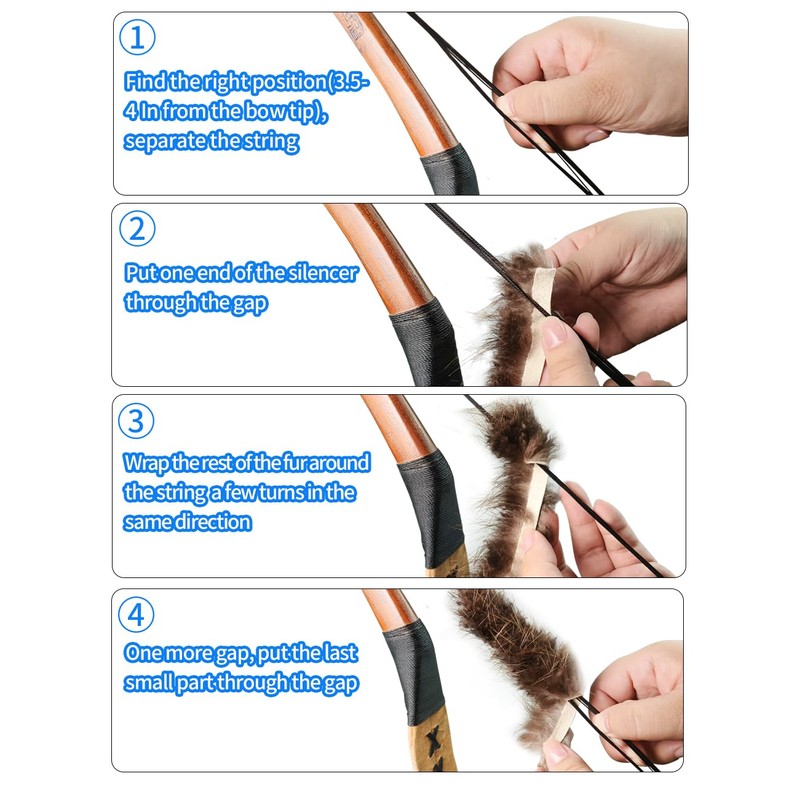 ①
Find the right position(3.5-4 In from the bow tip), separate the string

②
Put one end of the silencer through the gap

③
Wrap the rest of the fur around the string a few turns in the same direction

④
One more gap, put the last small part through the gap