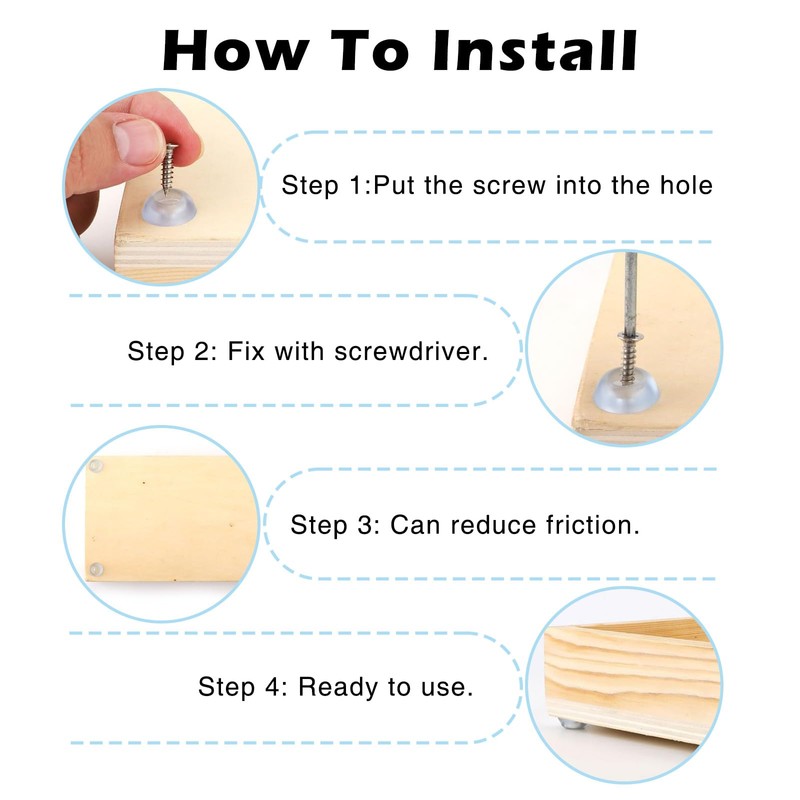 How To Install

Step 1:Put the screw into the hole

Step 2: Fix with screwdriver.

Step 3: Can reduce friction.

Step 4: Ready to use.