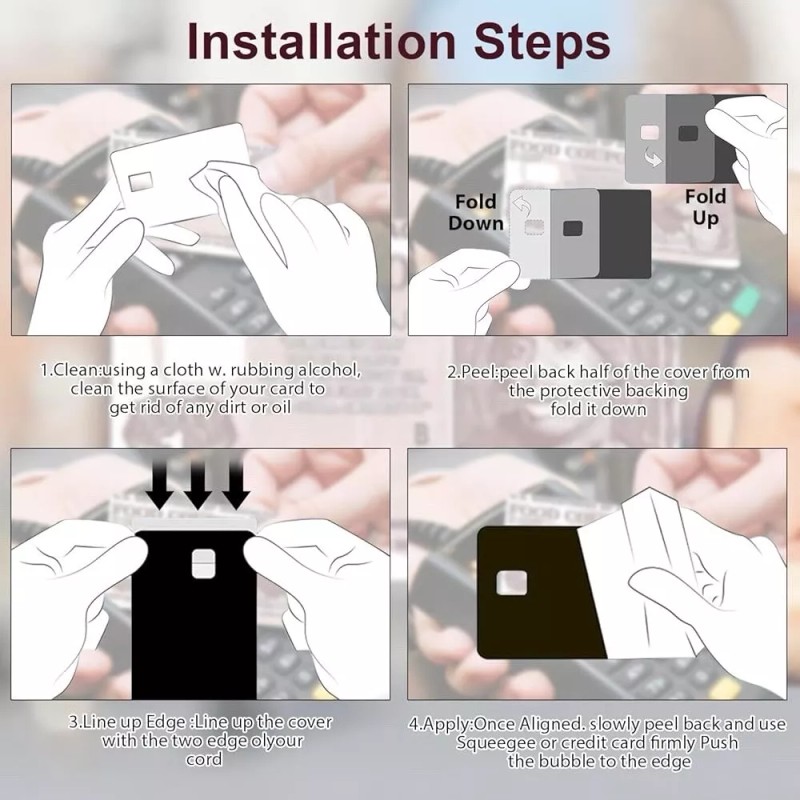 Installation Steps

Fold Down

Fold Up

1.Clean:using a cloth w. rubbing alcohol, clean the surface of your card to get rid of any dirt or oil

2.Peel:peel back half of the cover from the protective backing fold it down

3.Line up Edge :Line up the cover with the two edge olyour cord

4.Apply:Once Aligned. slowly peel back and use Squeegee or credit card firmly Push the bubble to the edge